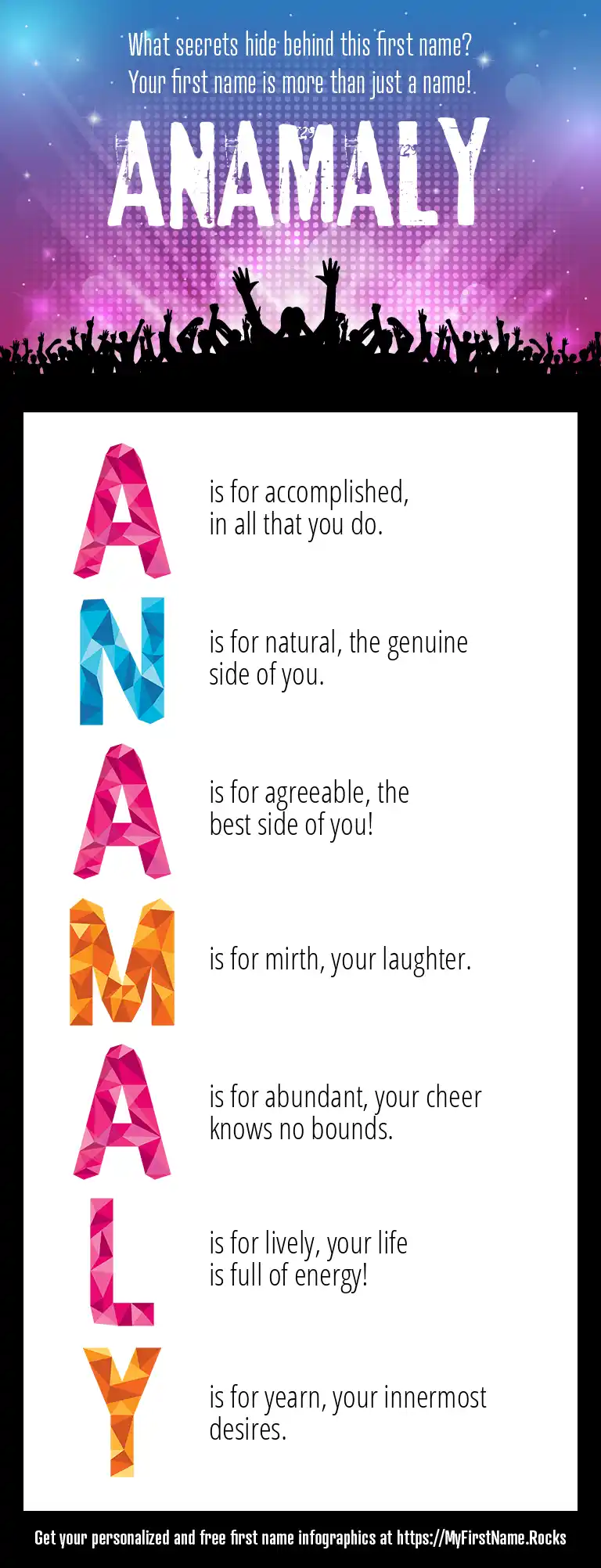 What secrets hide behind this first name?
Your first name is more than just a name!

ANAMALY

A is for accomplished, in all that you do.

N is for natural, the genuine side of you.

A is for agreeable, the best side of you!

M is for mirth, your laughter.

A is for abundant, your cheer knows no bounds.

L is for lively, your life is full of energy!

Y is for yearn, your innermost desires.

Get your personalized and free first name infographics at https://MyFirstName.Rocks