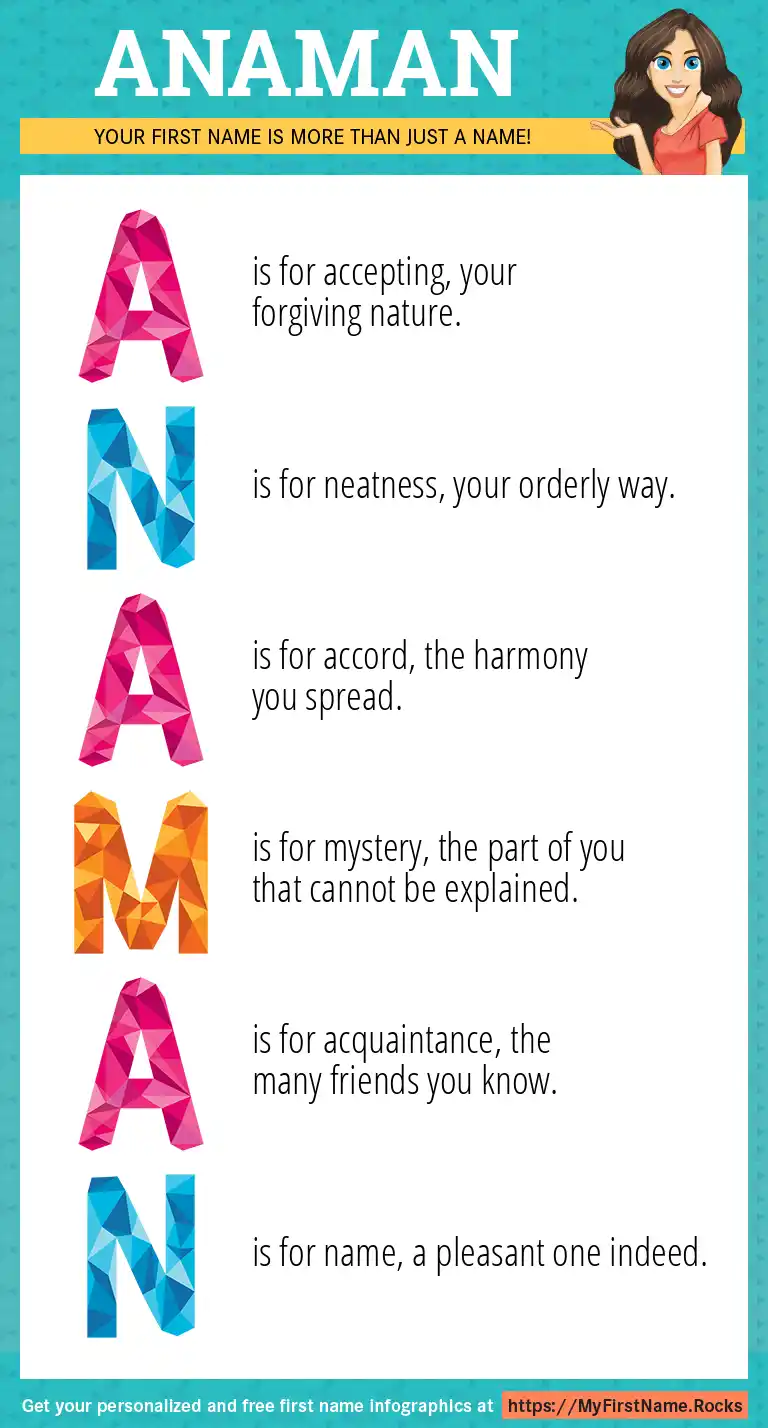 ANAMAN

YOUR FIRST NAME IS MORE THAN JUST A NAME!

A is for accepting, your forgiving nature.

N is for neatness, your orderly way.

A is for accord, the harmony you spread.

M is for mystery, the part of you that cannot be explained.

A is for acquaintance, the many friends you know.

N is for name, a pleasant one indeed.

Get your personalized and free first name infographics at https://MyFirstName.Rocks