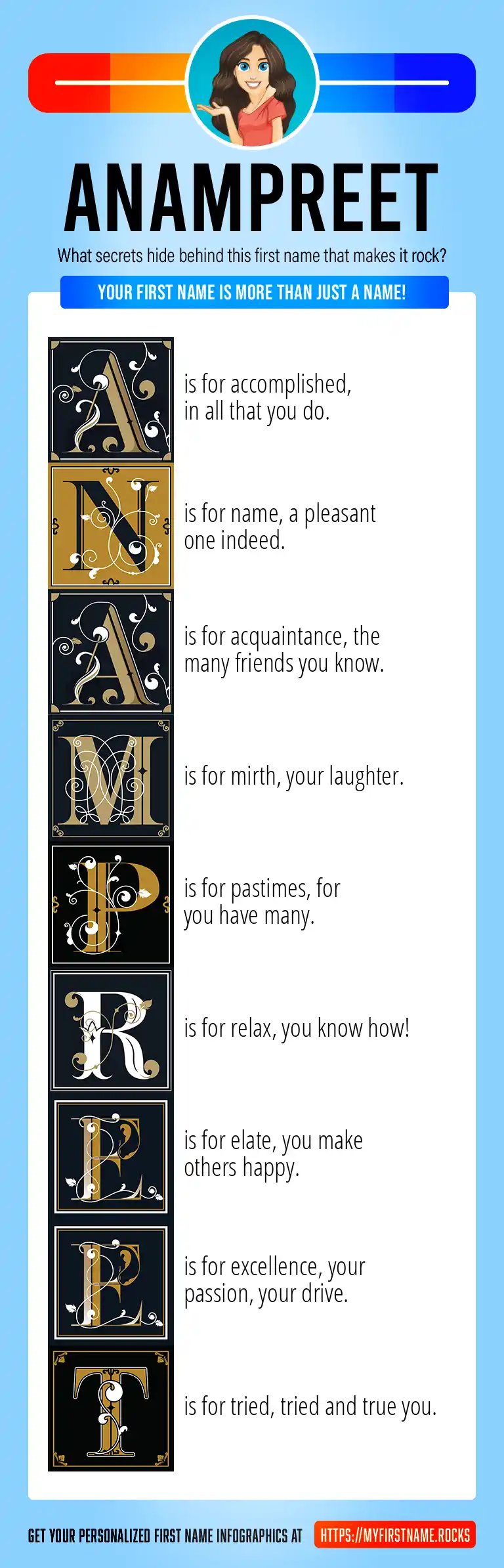 ANAMPREET

What secrets hide behind this first name that makes it rock?

YOUR FIRST NAME IS MORE THAN JUST A NAME!

A is for accomplished, in all that you do.

N is for name, a pleasant one indeed.

A is for acquaintance, the many friends you know.

M is for mirth, your laughter.

P is for pastimes, for you have many.

R is for relax, you know how!

E is for elate, you make others happy.

E is for excellence, your passion, your drive.

T is for tried, tried and true you.

GET YOUR PERSONALIZED FIRST NAME INFOGRAPHICS AT HTTPS://MYFIRSTNAME.ROCKS