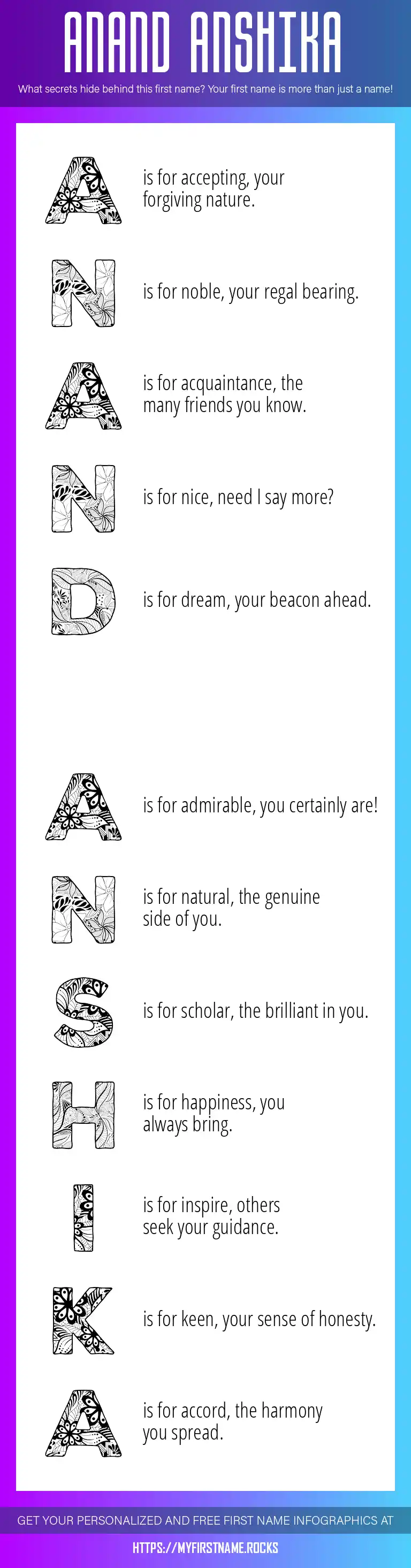 ANAND ANSHIKA

What secrets hide behind this first name? Your first name is more than just a name!

A is for accepting, your forgiving nature.

N is for noble, your regal bearing.

A is for acquaintance, the many friends you know.

N is for nice, need I say more?

D is for dream, your beacon ahead.

A is for admirable, you certainly are!

N is for natural, the genuine side of you.

S is for scholar, the brilliant in you.

H is for happiness, you always bring.

I is for inspire, others seek your guidance.

K is for keen, your sense of honesty.

A is for accord, the harmony you spread.

GET YOUR PERSONALIZED AND FREE FIRST NAME INFOGRAPHICS AT

HTTPS://MYFIRSTNAME.ROCKS