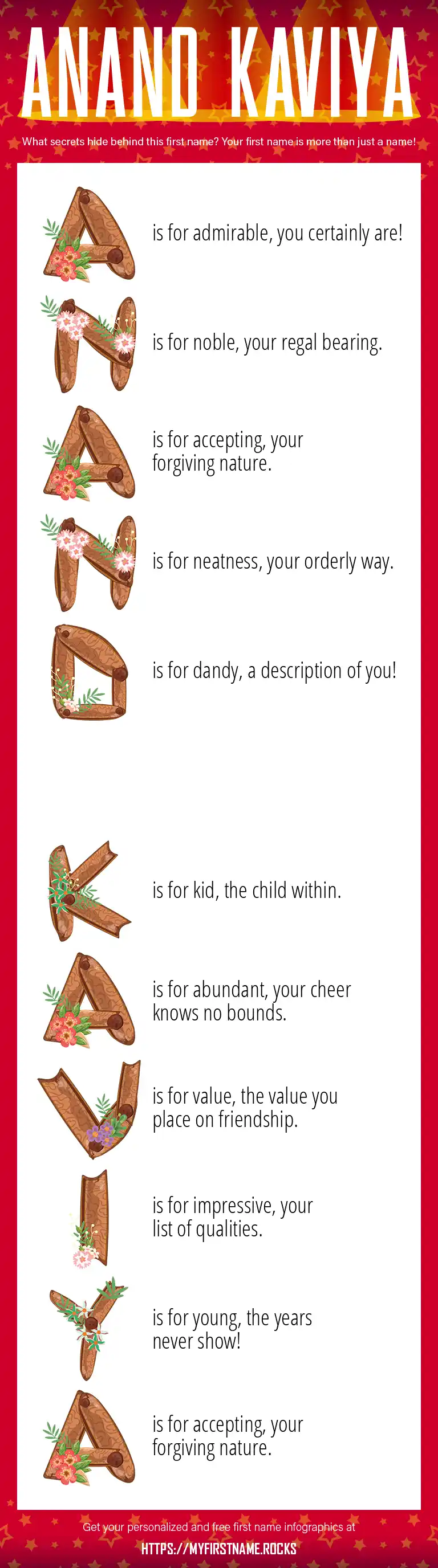 ANAND KAVIYA

What secrets hide behind this first name? Your first name is more than just a name!

A is for admirable, you certainly are!

N is for noble, your regal bearing.

A is for accepting, your forgiving nature.

N is for neatness, your orderly way.

D is for dandy, a description of you!

K is for kid, the child within.

A is for abundant, your cheer knows no bounds.

V is for value, the value you place on friendship.

I is for impressive, your list of qualities.

Y is for young, the years never show!

A is for accepting, your forgiving nature.

Get your personalized and free first name infographics at

HTTPS://MYFIRSTNAME.ROCKS