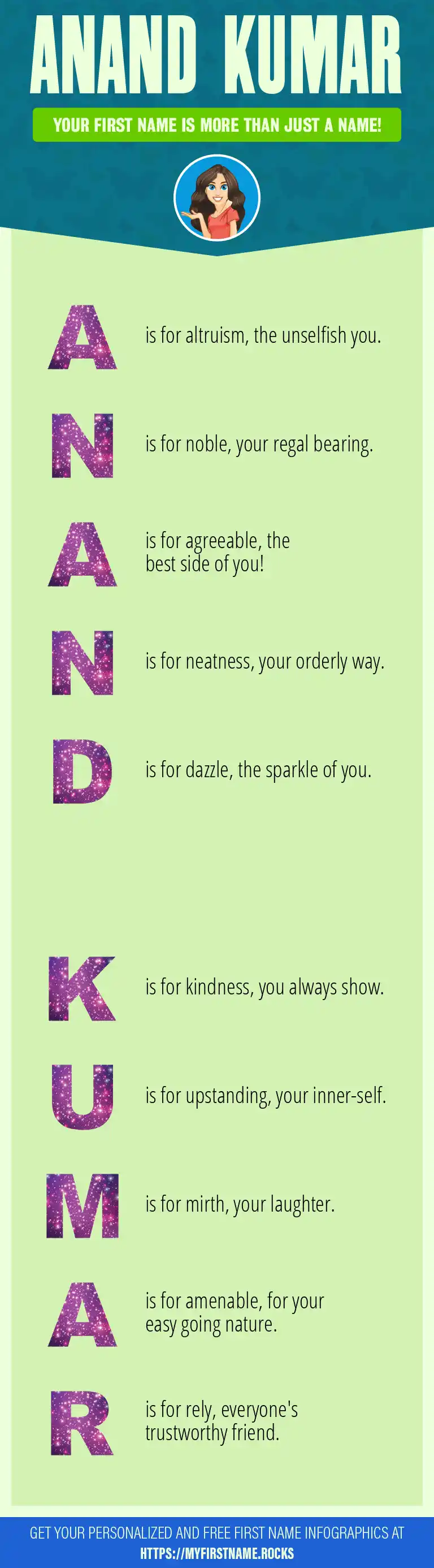 ANAND KUMAR

YOUR FIRST NAME IS MORE THAN JUST A NAME!

A is for altruism, the unselfish you.

N is for noble, your regal bearing.

A is for agreeable, the best side of you!

N is for neatness, your orderly way.

D is for dazzle, the sparkle of you.

K is for kindness, you always show.

U is for upstanding, your inner-self.

M is for mirth, your laughter.

A is for amenable, for your easy going nature.

R is for rely, everyone's trustworthy friend.

GET YOUR PERSONALIZED AND FREE FIRST NAME INFOGRAPHICS AT HTTPS://MYFIRSTNAME.ROCKS