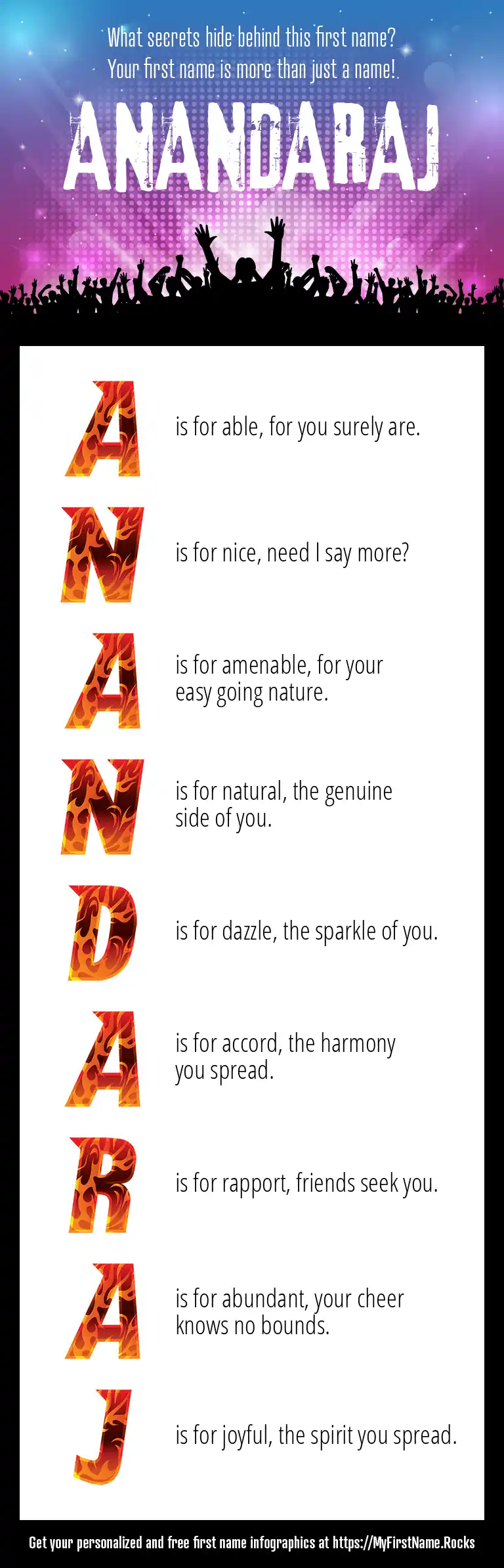 What secrets hide behind this first name?
Your first name is more than just a name!

ANANDARAJ

A is for able, for you surely are.

N is for nice, need I say more?

A is for amenable, for your easy going nature.

N is for natural, the genuine side of you.

D is for dazzle, the sparkle of you.

A is for accord, the harmony you spread.

R is for rapport, friends seek you.

A is for abundant, your cheer knows no bounds.

J is for joyful, the spirit you spread.

Get your personalized and free first name infographics at https://MyFirstName.Rocks