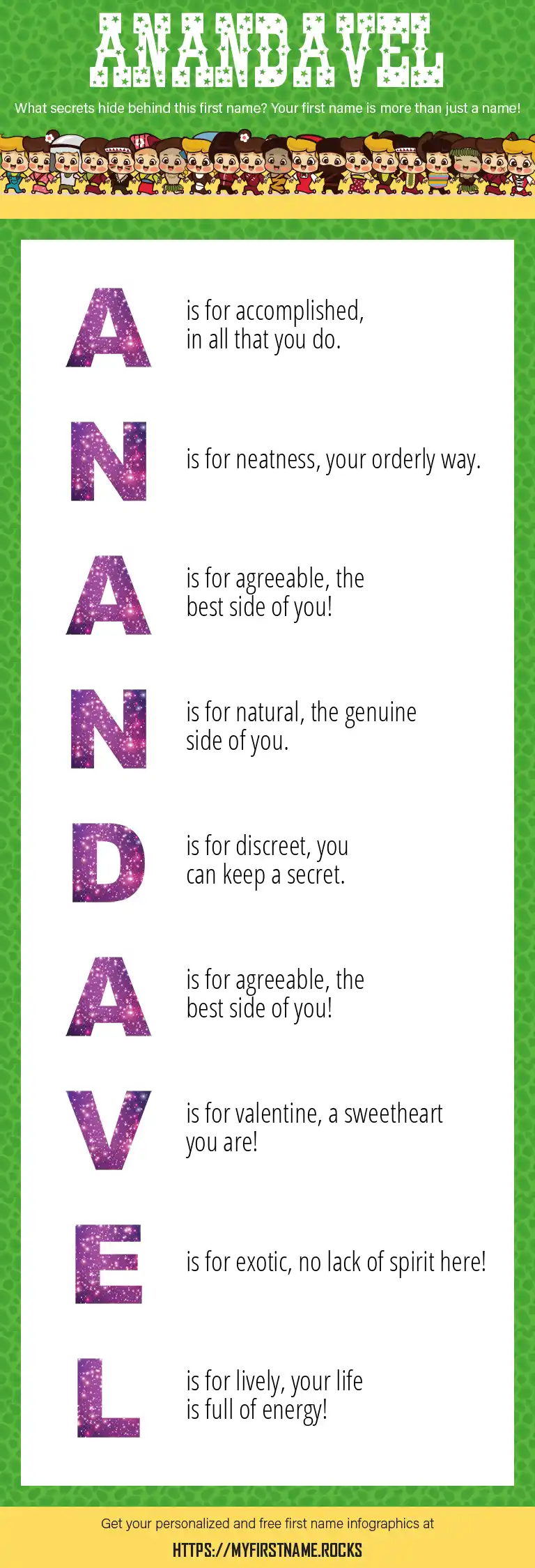 ANANDAVEL

What secrets hide behind this first name? Your first name is more than just a name!

A is for accomplished, in all that you do.

N is for neatness, your orderly way.

A is for agreeable, the best side of you!

N is for natural, the genuine side of you.

D is for discreet, you can keep a secret.

A is for agreeable, the best side of you!

V is for valentine, a sweetheart you are!

E is for exotic, no lack of spirit here!

L is for lively, your life is full of energy!

Get your personalized and free first name infographics at

HTTPS://MYFIRSTNAME.ROCKS