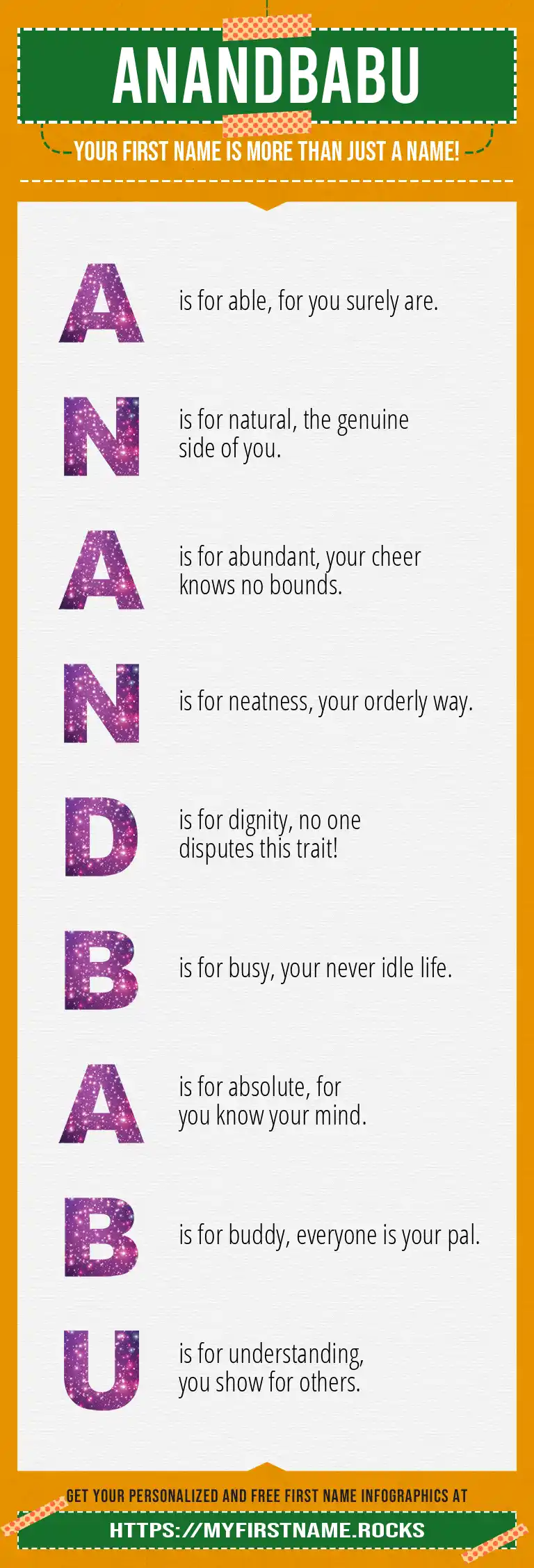 ANANDBABU

YOUR FIRST NAME IS MORE THAN JUST A NAME!

A is for able, for you surely are.

N is for natural, the genuine side of you.

A is for abundant, your cheer knows no bounds.

N is for neatness, your orderly way.

D is for dignity, no one disputes this trait!

B is for busy, your never idle life.

A is for absolute, for you know your mind.

B is for buddy, everyone is your pal.

U is for understanding, you show for others.

GET YOUR PERSONALIZED AND FREE FIRST NAME INFOGRAPHICS AT

HTTPS://MYFIRSTNAME.ROCKS