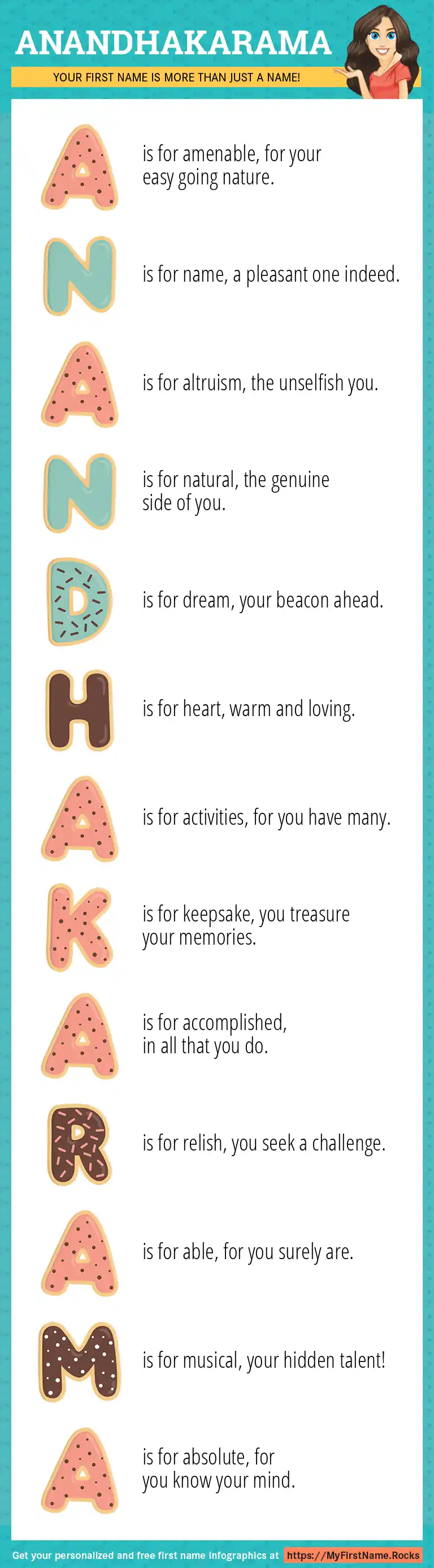 ANANDHAKARAMA

YOUR FIRST NAME IS MORE THAN JUST A NAME!

A is for amenable, for your easy going nature.

N is for name, a pleasant one indeed.

A is for altruism, the unselfish you.

N is for natural, the genuine side of you.

D is for dream, your beacon ahead.

H is for heart, warm and loving.

A is for activities, for you have many.

K is for keepsake, you treasure your memories.

A is for accomplished, in all that you do.

R is for relish, you seek a challenge.

A is for able, for you surely are.

M is for musical, your hidden talent!

A is for absolute, for you know your mind.

Get your personalized and free first name infographics at https://MyFirstName.Rocks