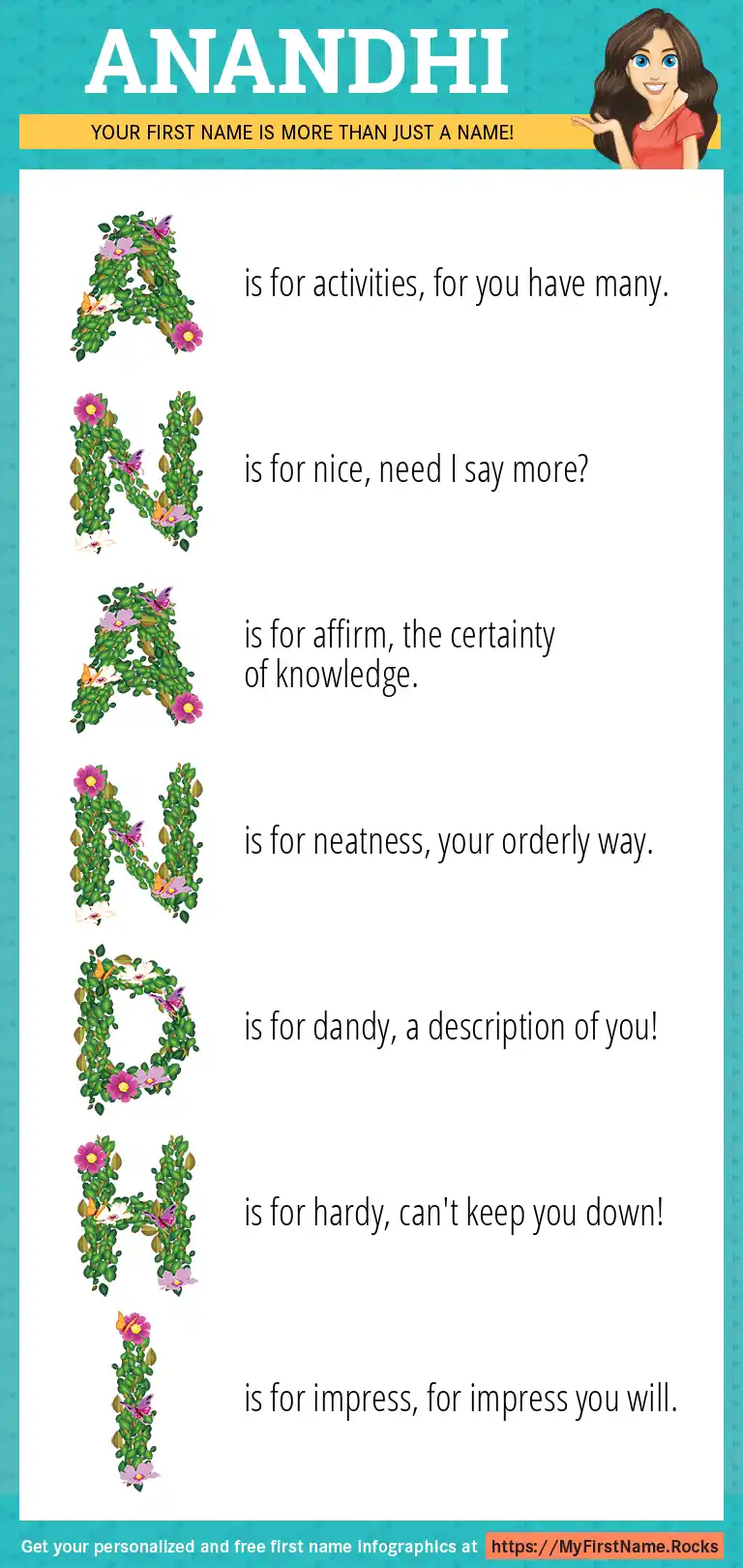 ANANDHI

YOUR FIRST NAME IS MORE THAN JUST A NAME!

A is for activities, for you have many.

N is for nice, need I say more?

A is for affirm, the certainty of knowledge.

N is for neatness, your orderly way.

D is for dandy, a description of you!

H is for hardy, can't keep you down!

I is for impress, for impress you will.

Get your personalized and free first name infographics at https://MyFirstName.Rocks