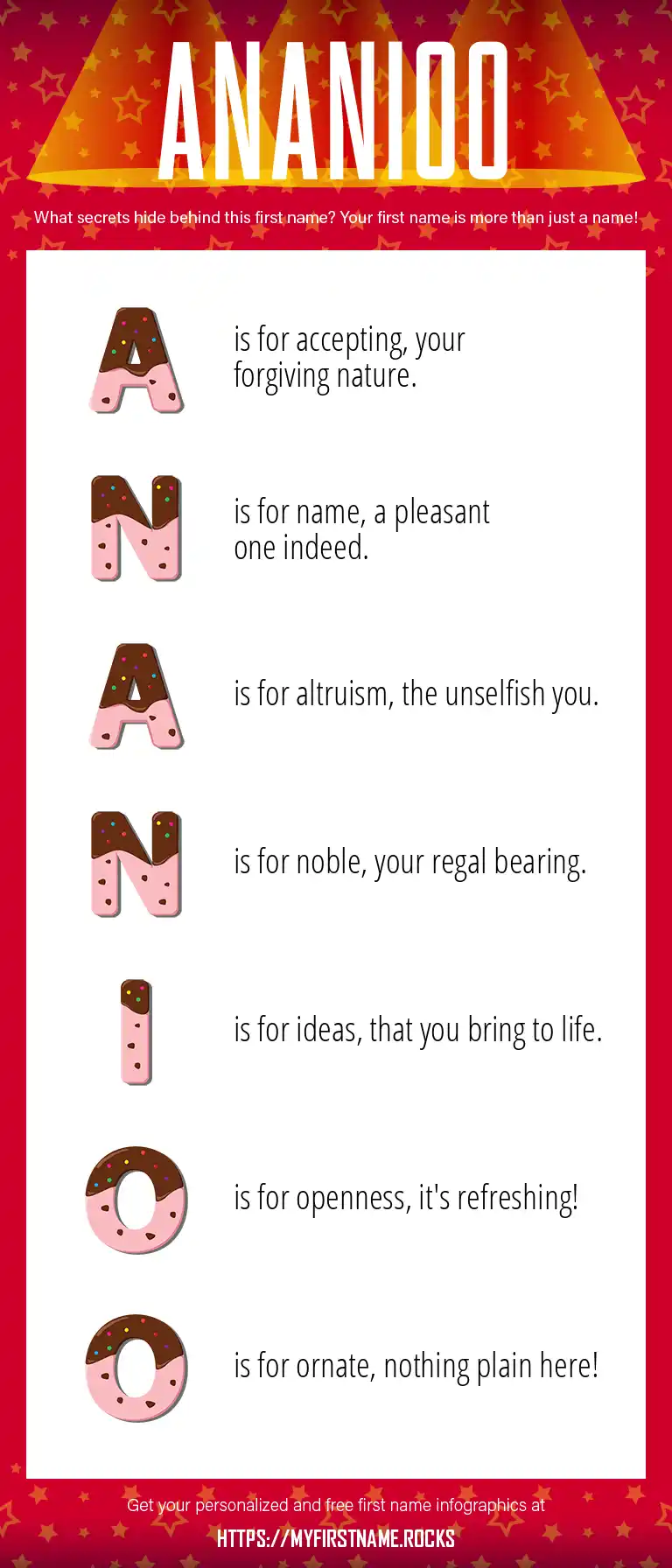 ANANIOO

What secrets hide behind this first name? Your first name is more than just a name!

A is for accepting, your forgiving nature.

N is for name, a pleasant one indeed.

A is for altruism, the unselfish you.

N is for noble, your regal bearing.

I is for ideas, that you bring to life.

O is for openness, it's refreshing!

O is for ornate, nothing plain here!

Get your personalized and free first name infographics at

HTTPS://MYFIRSTNAME.ROCKS