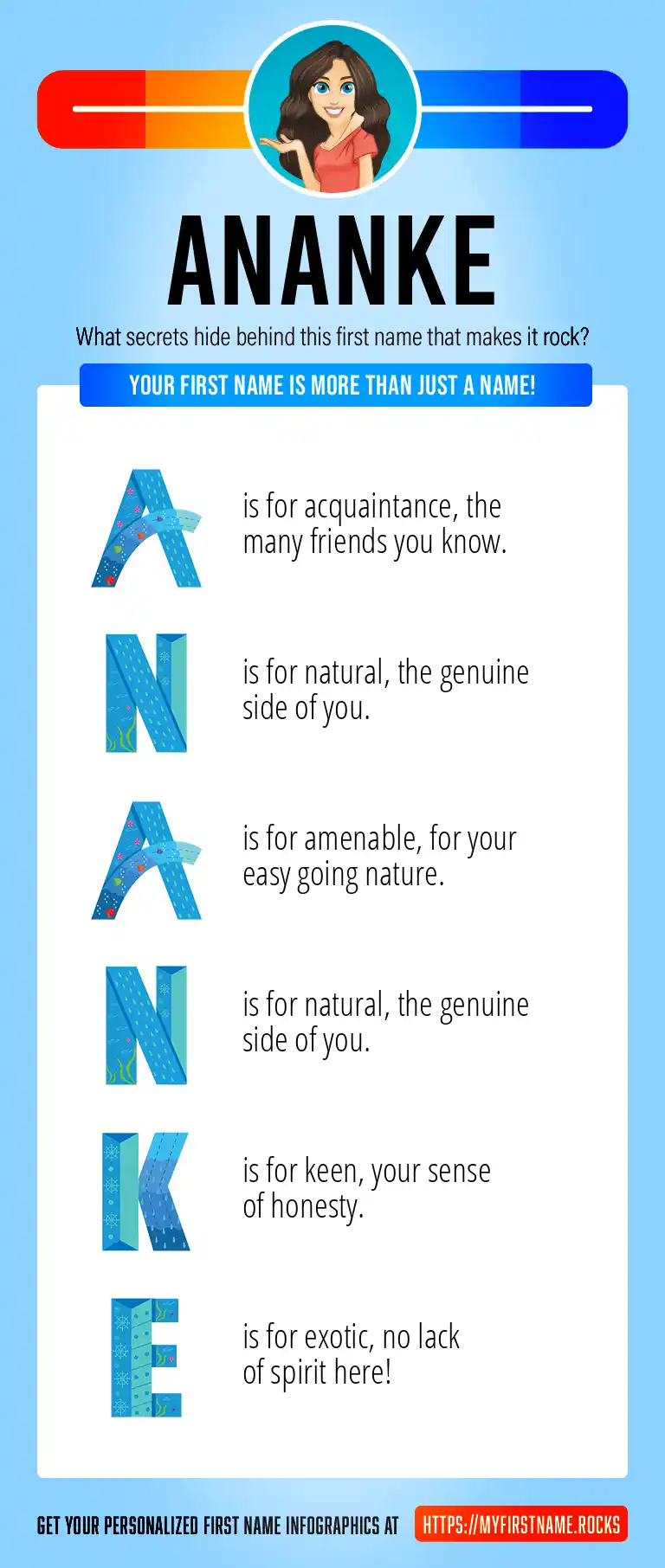 ANANKE

What secrets hide behind this first name that makes it rock?

YOUR FIRST NAME IS MORE THAN JUST A NAME!

A is for acquaintance, the many friends you know.

N is for natural, the genuine side of you.

A is for amenable, for your easy going nature.

N is for natural, the genuine side of you.

K is for keen, your sense of honesty.

E is for exotic, no lack of spirit here!

GET YOUR PERSONALIZED FIRST NAME INFOGRAPHICS AT HTTPS://MYFIRSTNAME.ROCKS