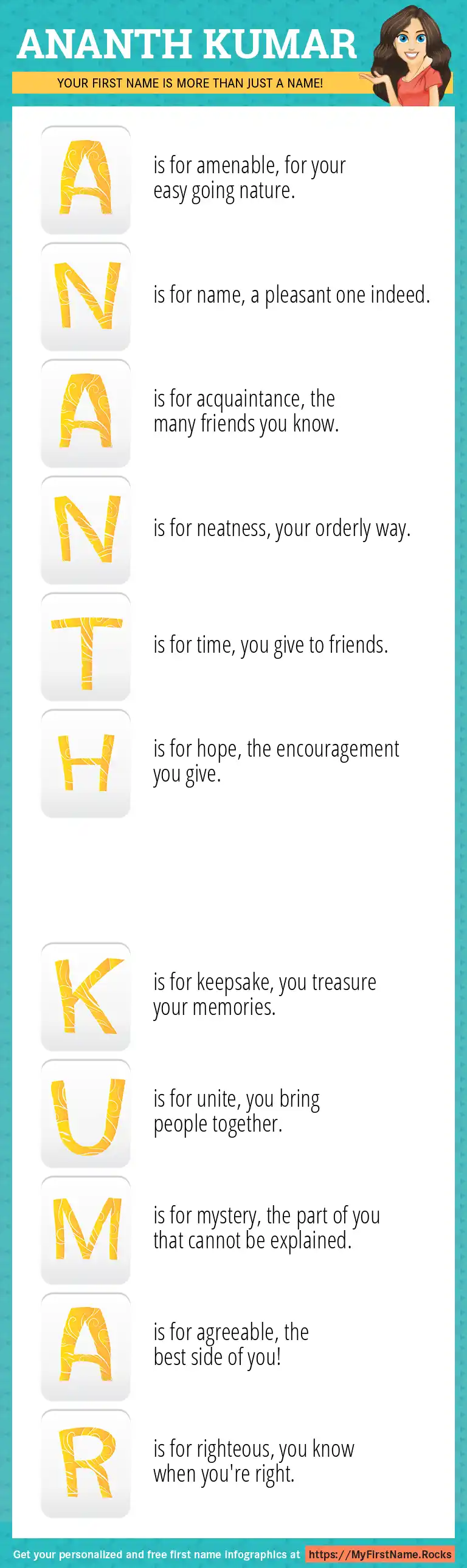 ANANTH KUMAR

YOUR FIRST NAME IS MORE THAN JUST A NAME!

A is for amenable, for your easy going nature.

N is for name, a pleasant one indeed.

A is for acquaintance, the many friends you know.

N is for neatness, your orderly way.

T is for time, you give to friends.

H is for hope, the encouragement you give.

K is for keepsake, you treasure your memories.

U is for unite, you bring people together.

M is for mystery, the part of you that cannot be explained.

A is for agreeable, the best side of you!

R is for righteous, you know when you're right.

Get your personalized and free first name infographics at https://MyFirstName.Rocks