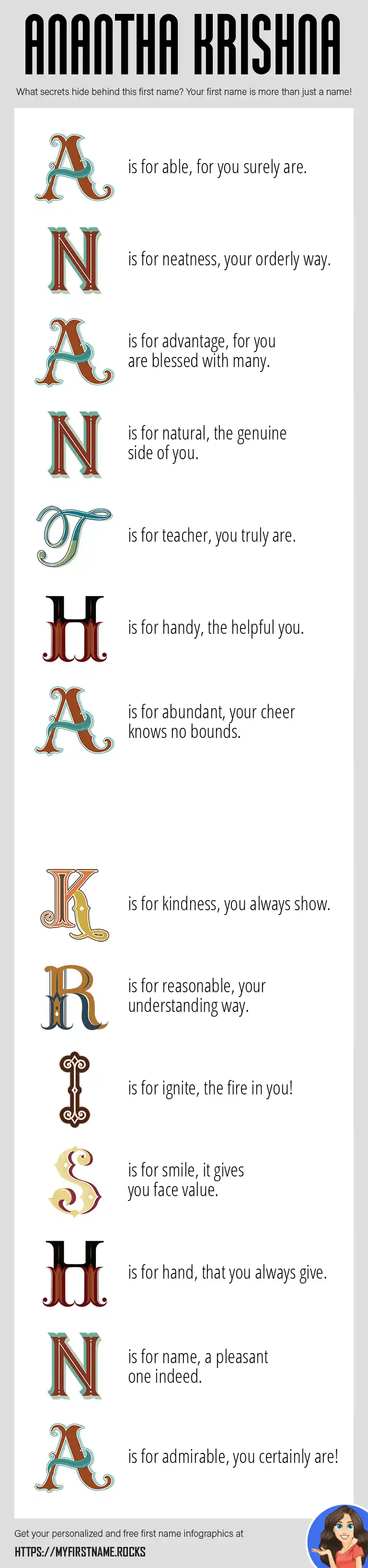 ANANTHA KRISHNA

What secrets hide behind this first name? Your first name is more than just a name!

A is for able, for you surely are.

N is for neatness, your orderly way.

A is for advantage, for you are blessed with many.

N is for natural, the genuine side of you.

T is for teacher, you truly are.

H is for handy, the helpful you.

A is for abundant, your cheer knows no bounds.

K is for kindness, you always show.

R is for reasonable, your understanding way.

I is for ignite, the fire in you!

S is for smile, it gives you face value.

H is for hand, that you always give.

N is for name, a pleasant one indeed.

A is for admirable, you certainly are!

Get your personalized and free first name infographics at

HTTPS://MYFIRSTNAME.ROCKS