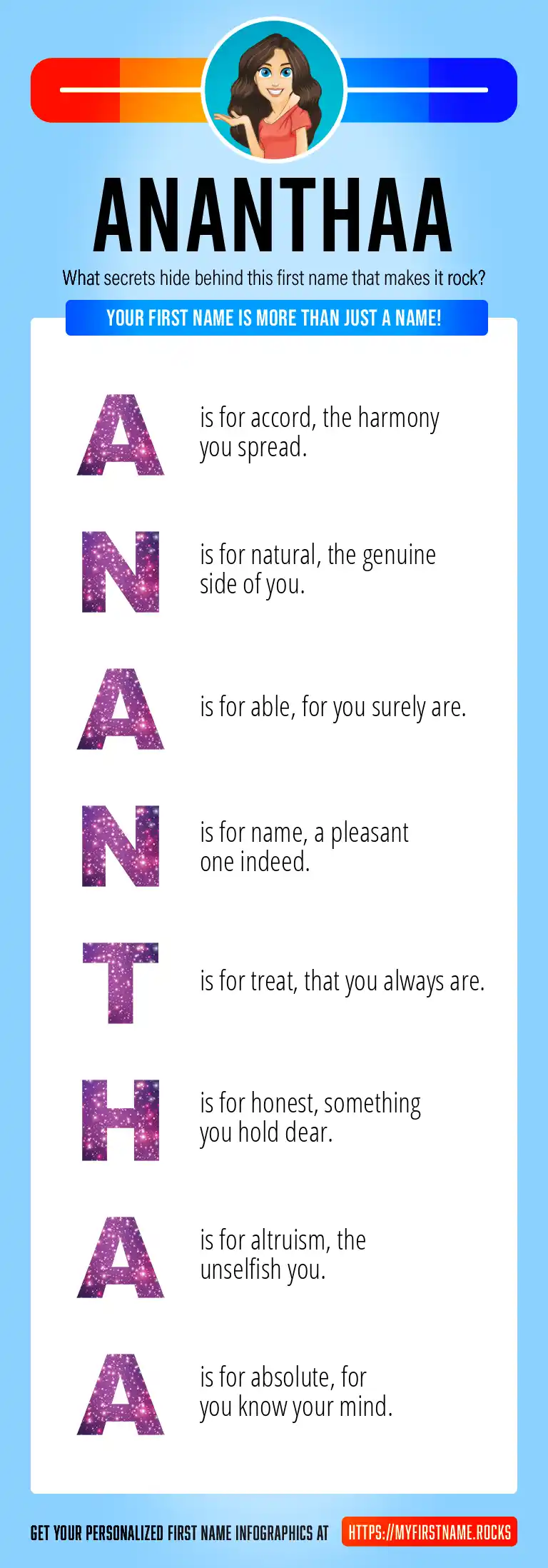 ANANTHAA

What secrets hide behind this first name that makes it rock?

YOUR FIRST NAME IS MORE THAN JUST A NAME!

A is for accord, the harmony you spread.

N is for natural, the genuine side of you.

A is for able, for you surely are.

N is for name, a pleasant one indeed.

T is for treat, that you always are.

H is for honest, something you hold dear.

A is for altruism, the unselfish you.

A is for absolute, for you know your mind.

GET YOUR PERSONALIZED FIRST NAME INFOGRAPHICS AT HTTPS://MYFIRSTNAME.ROCKS