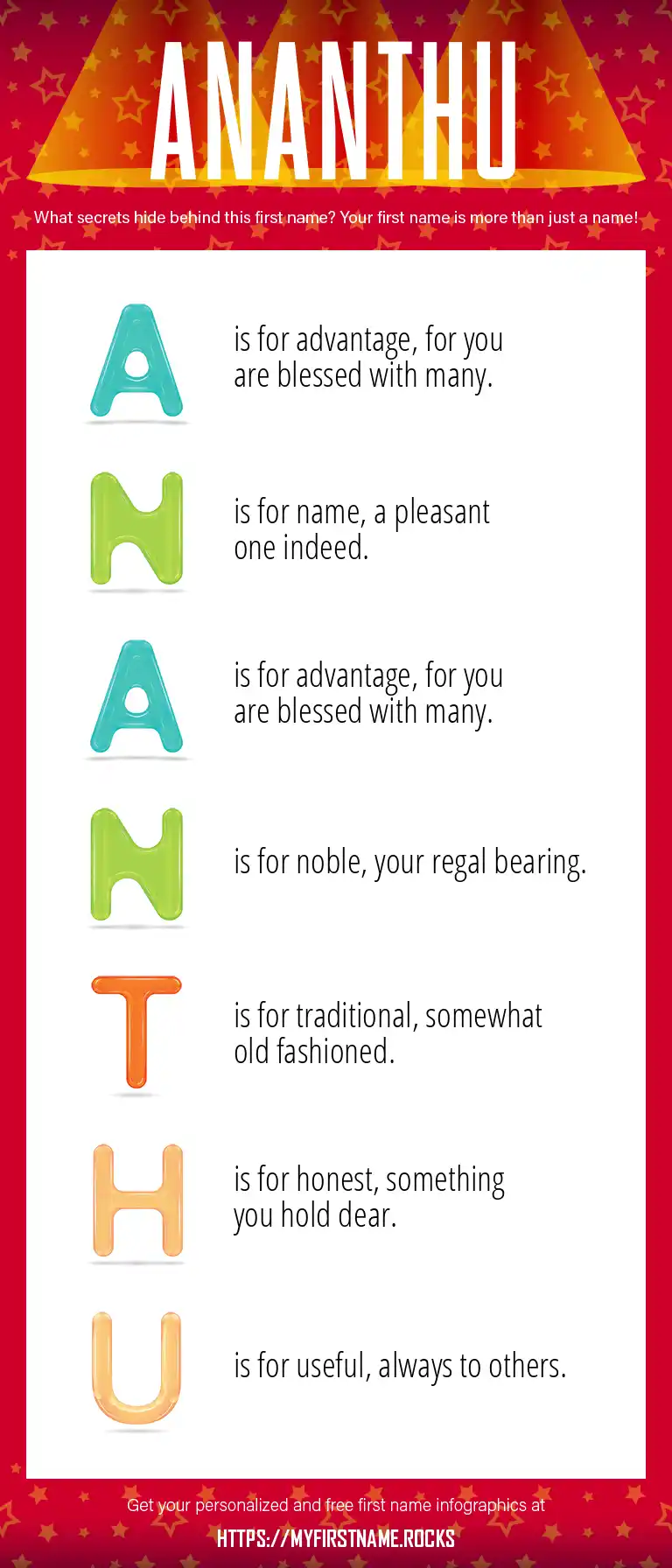 ANANTHU

What secrets hide behind this first name? Your first name is more than just a name!

A is for advantage, for you are blessed with many.

N is for name, a pleasant one indeed.

A is for advantage, for you are blessed with many.

N is for noble, your regal bearing.

T is for traditional, somewhat old fashioned.

H is for honest, something you hold dear.

U is for useful, always to others.

Get your personalized and free first name infographics at

HTTPS://MYFIRSTNAME.ROCKS