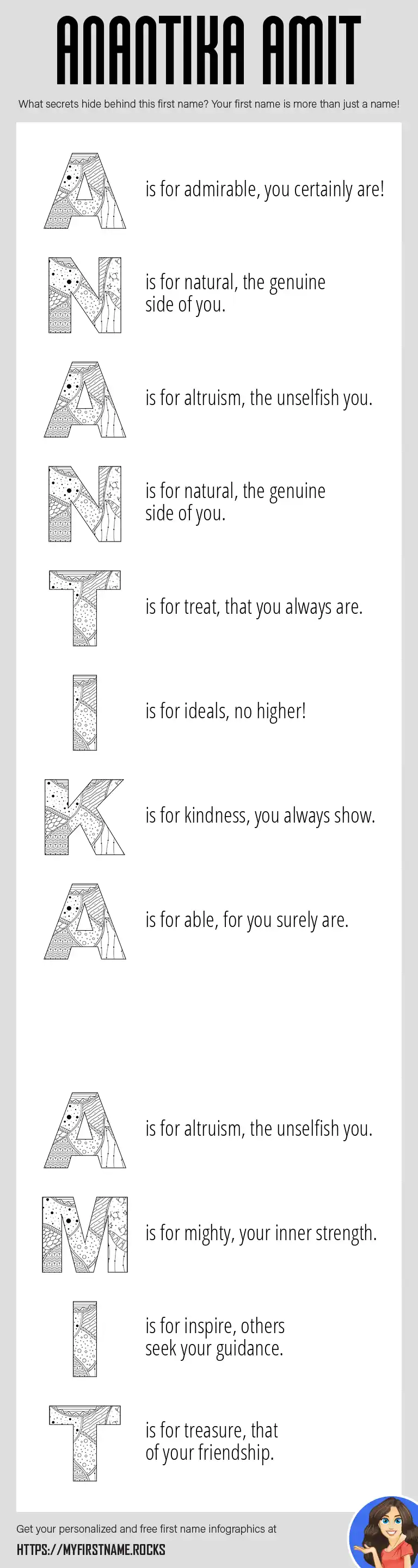 ANANTIKA AMIT

What secrets hide behind this first name? Your first name is more than just a name!

A is for admirable, you certainly are!

N is for natural, the genuine side of you.

A is for altruism, the unselfish you.

N is for natural, the genuine side of you.

T is for treat, that you always are.

I is for ideals, no higher!

K is for kindness, you always show.

A is for able, for you surely are.

A is for altruism, the unselfish you.

M is for mighty, your inner strength.

I is for inspire, others seek your guidance.

T is for treasure, that of your friendship.

Get your personalized and free first name infographics at

HTTPS://MYFIRSTNAME.ROCKS