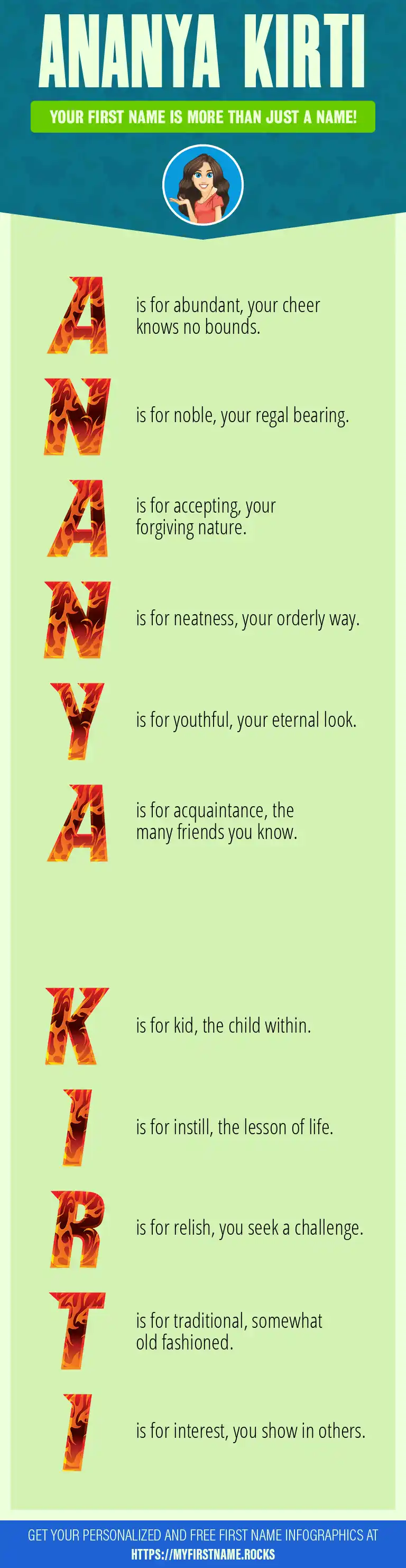 ANANYA KIRTI

YOUR FIRST NAME IS MORE THAN JUST A NAME!

A is for abundant, your cheer knows no bounds.

N is for noble, your regal bearing.

A is for accepting, your forgiving nature.

N is for neatness, your orderly way.

Y is for youthful, your eternal look.

A is for acquaintance, the many friends you know.

K is for kid, the child within.

I is for instill, the lesson of life.

R is for relish, you seek a challenge.

T is for traditional, somewhat old fashioned.

I is for interest, you show in others.

GET YOUR PERSONALIZED AND FREE FIRST NAME INFOGRAPHICS AT HTTPS://MYFIRSTNAME.ROCKS