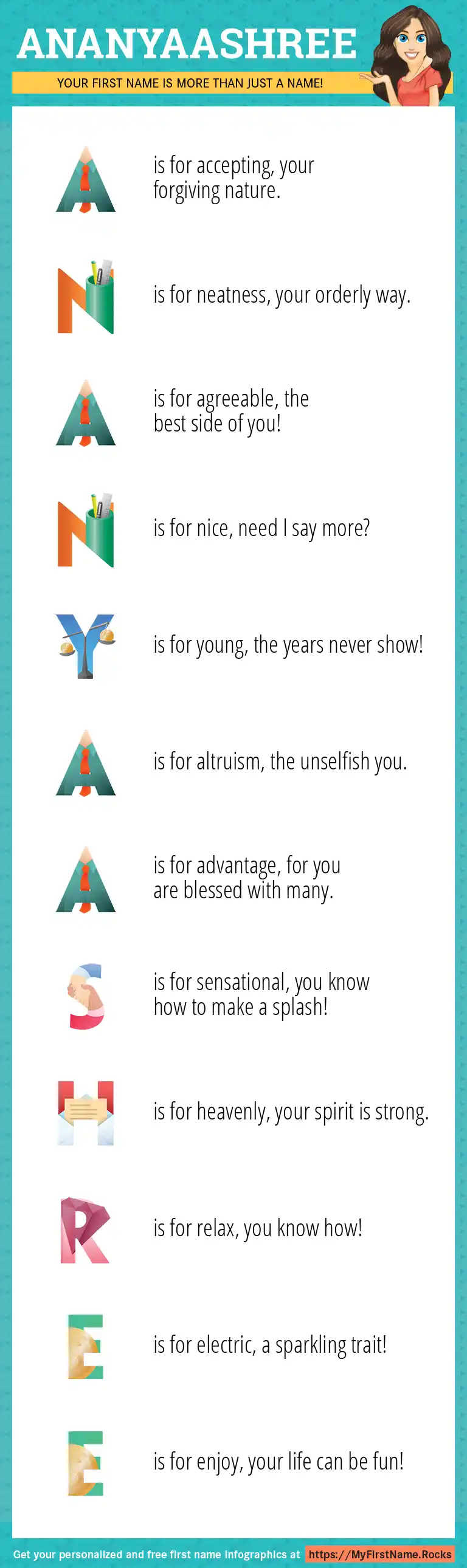 ANANYAASHREE

YOUR FIRST NAME IS MORE THAN JUST A NAME!

A is for accepting, your forgiving nature.

N is for neatness, your orderly way.

A is for agreeable, the best side of you!

N is for nice, need I say more?

Y is for young, the years never show!

A is for altruism, the unselfish you.

A is for advantage, for you are blessed with many.

S is for sensational, you know how to make a splash!

H is for heavenly, your spirit is strong.

R is for relax, you know how!

E is for electric, a sparkling trait!

E is for enjoy, your life can be fun!

Get your personalized and free first name infographics at https://MyFirstName.Rocks