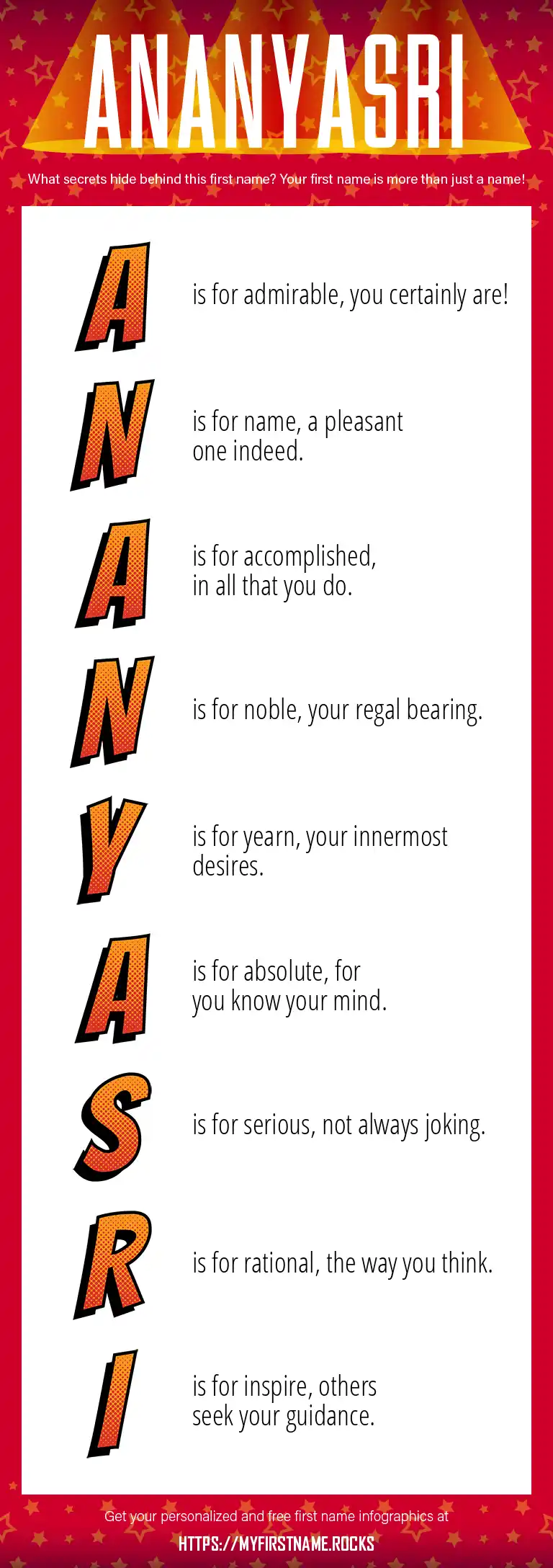 ANANYASRI

What secrets hide behind this first name? Your first name is more than just a name!

A is for admirable, you certainly are!

N is for name, a pleasant one indeed.

A is for accomplished, in all that you do.

N is for noble, your regal bearing.

Y is for yearn, your innermost desires.

A is for absolute, for you know your mind.

S is for serious, not always joking.

R is for rational, the way you think.

I is for inspire, others seek your guidance.

Get your personalized and free first name infographics at

HTTPS://MYFIRSTNAME.ROCKS