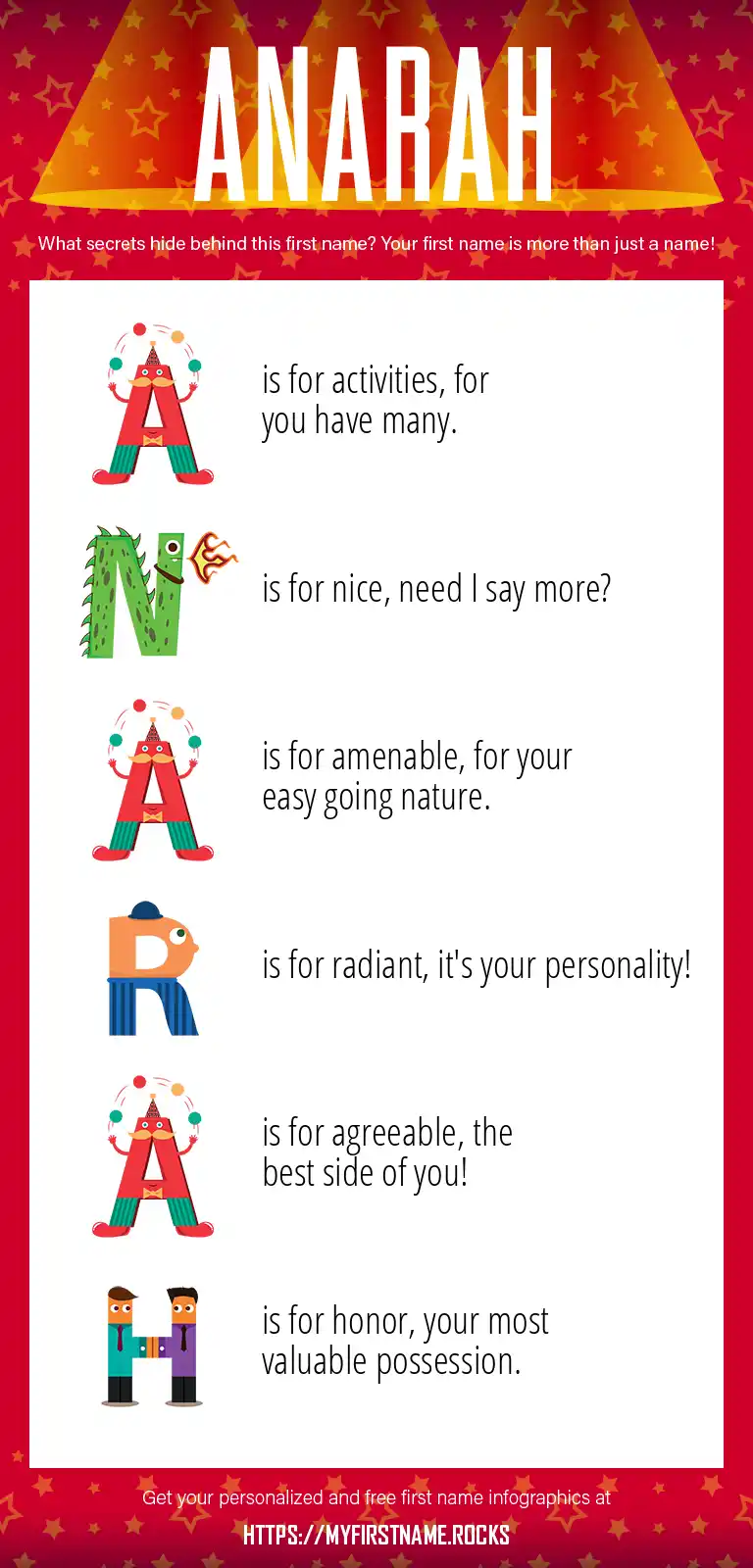 ANARAH

What secrets hide behind this first name? Your first name is more than just a name!

A is for activities, for you have many.

N is for nice, need I say more?

A is for amenable, for your easy going nature.

R is for radiant, it's your personality!

A is for agreeable, the best side of you!

H is for honor, your most valuable possession.

Get your personalized and free first name infographics at

HTTPS://MYFIRSTNAME.ROCKS