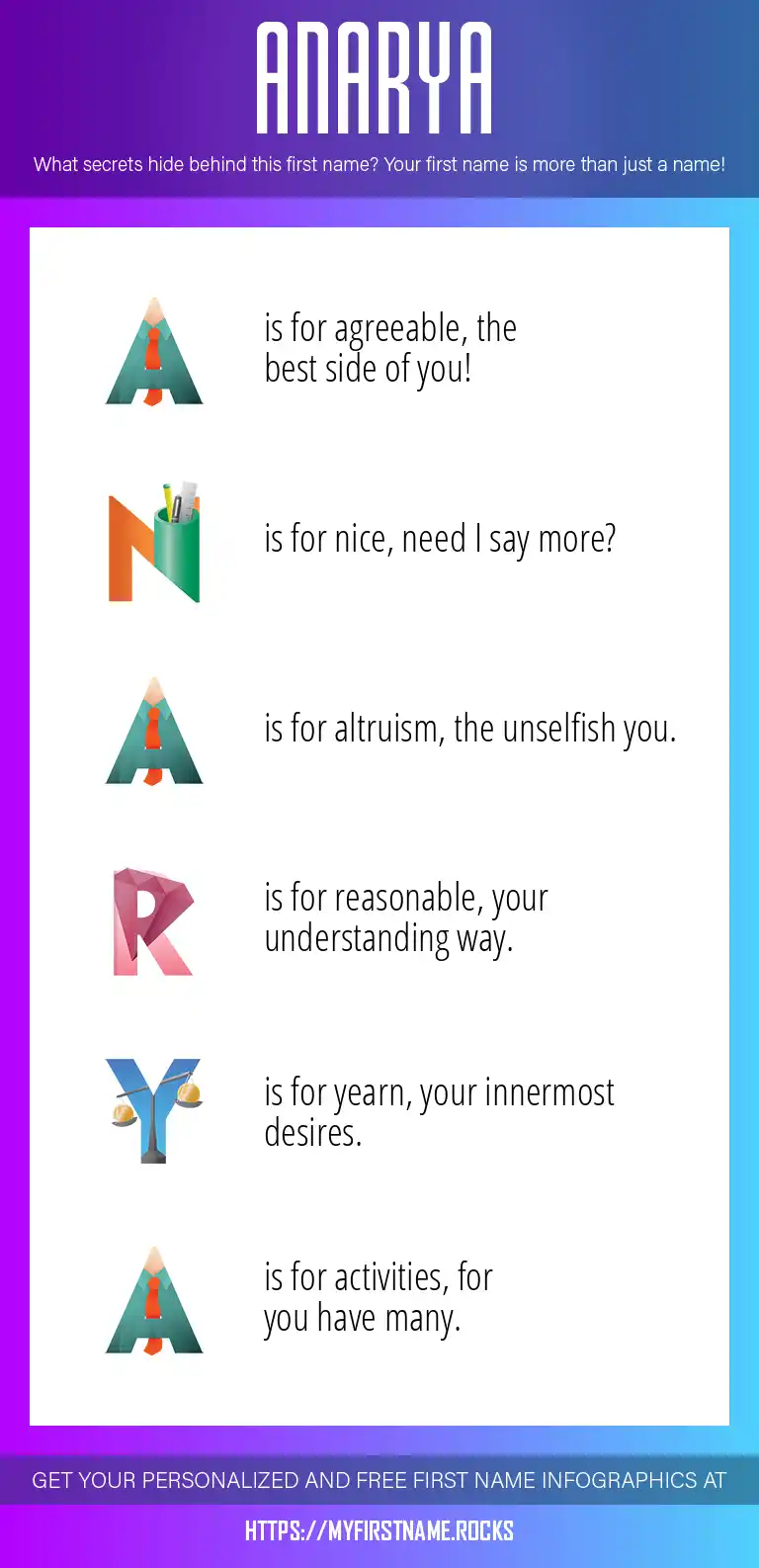 ANARYA

What secrets hide behind this first name? Your first name is more than just a name!

A is for agreeable, the best side of you!

N is for nice, need I say more?

A is for altruism, the unselfish you.

R is for reasonable, your understanding way.

Y is for yearn, your innermost desires.

A is for activities, for you have many.

GET YOUR PERSONALIZED AND FREE FIRST NAME INFOGRAPHICS AT

HTTPS://MYFIRSTNAME.ROCKS