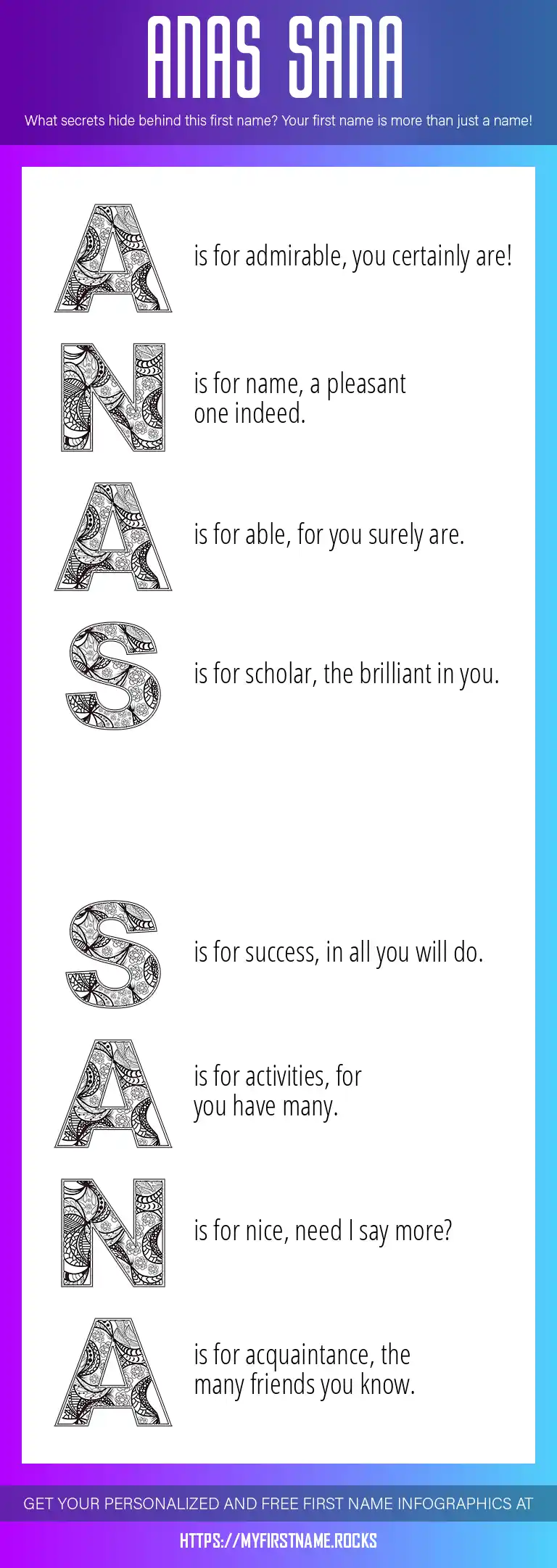 ANAS SANA

What secrets hide behind this first name? Your first name is more than just a name!

A is for admirable, you certainly are!

N is for name, a pleasant one indeed.

A is for able, for you surely are.

S is for scholar, the brilliant in you.

S is for success, in all you will do.

A is for activities, for you have many.

N is for nice, need I say more?

A is for acquaintance, the many friends you know.

GET YOUR PERSONALIZED AND FREE FIRST NAME INFOGRAPHICS AT

HTTPS://MYFIRSTNAME.ROCKS