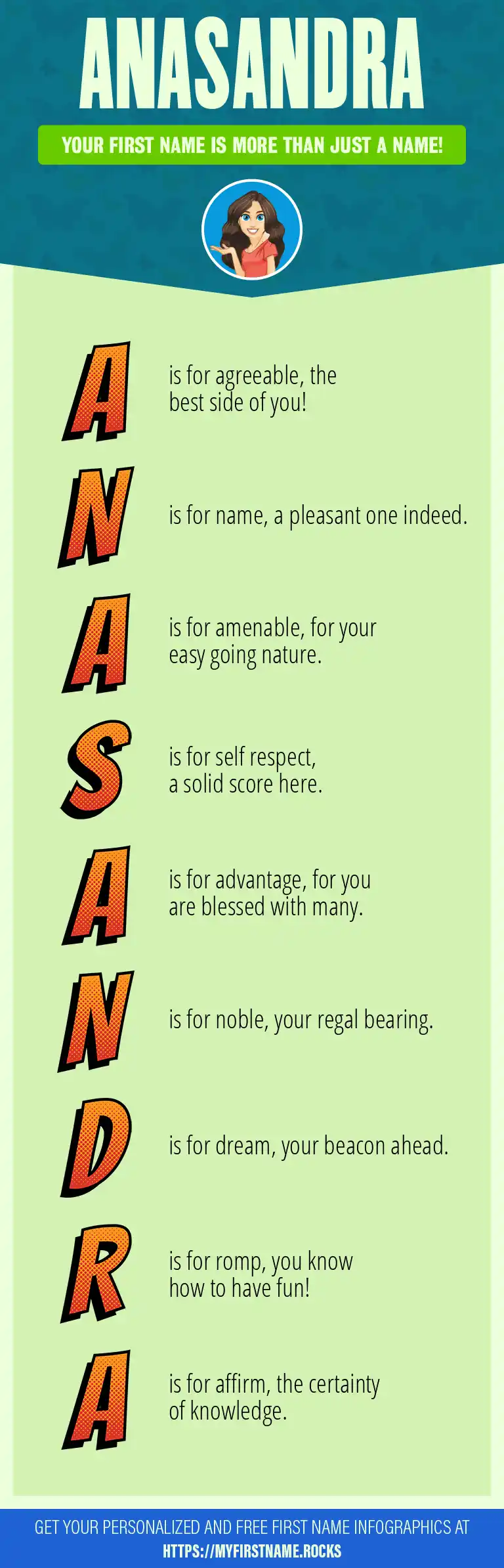 ANASANDRA

YOUR FIRST NAME IS MORE THAN JUST A NAME!

A is for agreeable, the best side of you!

N is for name, a pleasant one indeed.

A is for amenable, for your easy going nature.

S is for self respect, a solid score here.

A is for advantage, for you are blessed with many.

N is for noble, your regal bearing.

D is for dream, your beacon ahead.

R is for romp, you know how to have fun!

A is for affirm, the certainty of knowledge.

GET YOUR PERSONALIZED AND FREE FIRST NAME INFOGRAPHICS AT HTTPS://MYFIRSTNAME.ROCKS