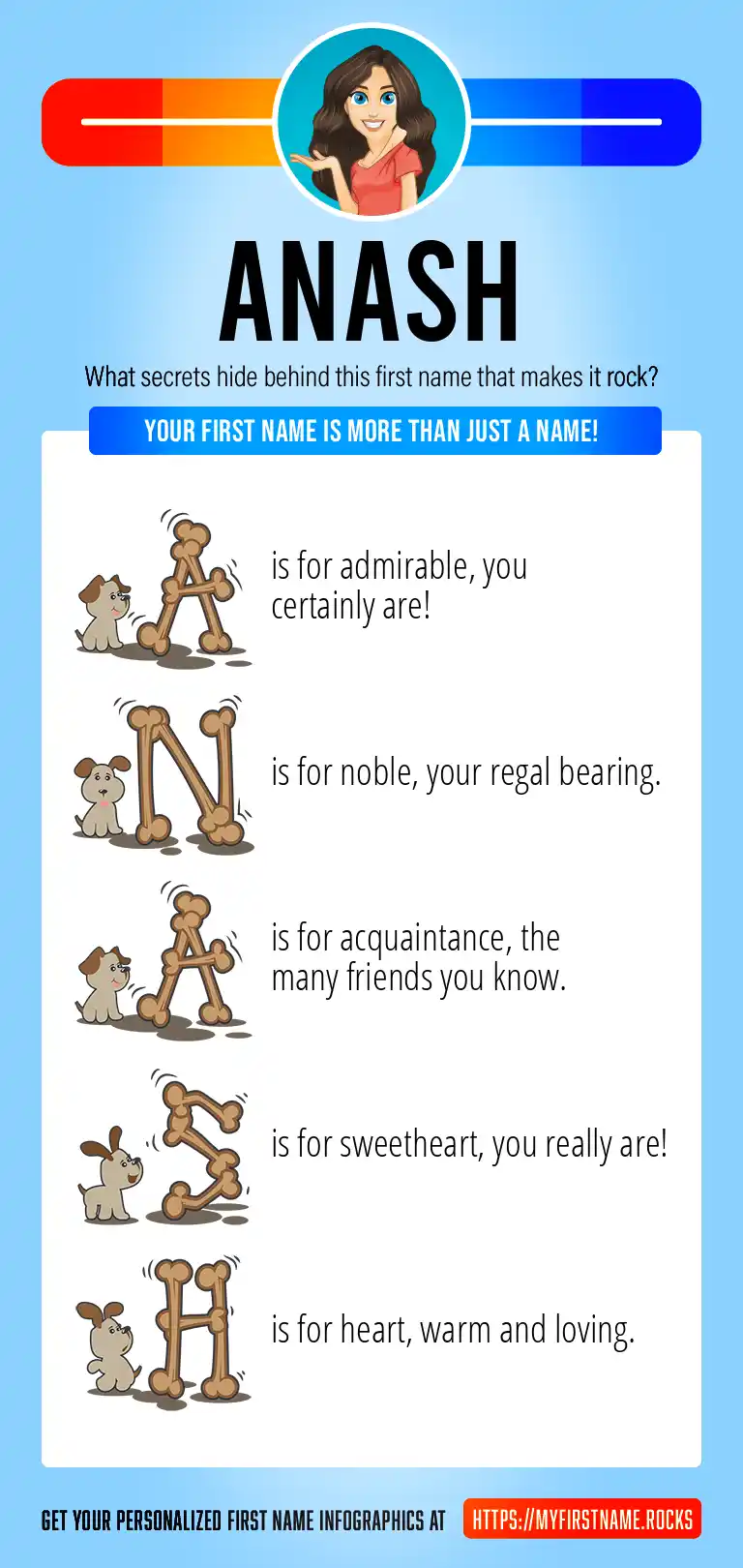 ANASH

What secrets hide behind this first name that makes it rock?

YOUR FIRST NAME IS MORE THAN JUST A NAME!

A is for admirable, you certainly are!

N is for noble, your regal bearing.

A is for acquaintance, the many friends you know.

S is for sweetheart, you really are!

H is for heart, warm and loving.

GET YOUR PERSONALIZED FIRST NAME INFOGRAPHICS AT HTTPS://MYFIRSTNAME.ROCKS