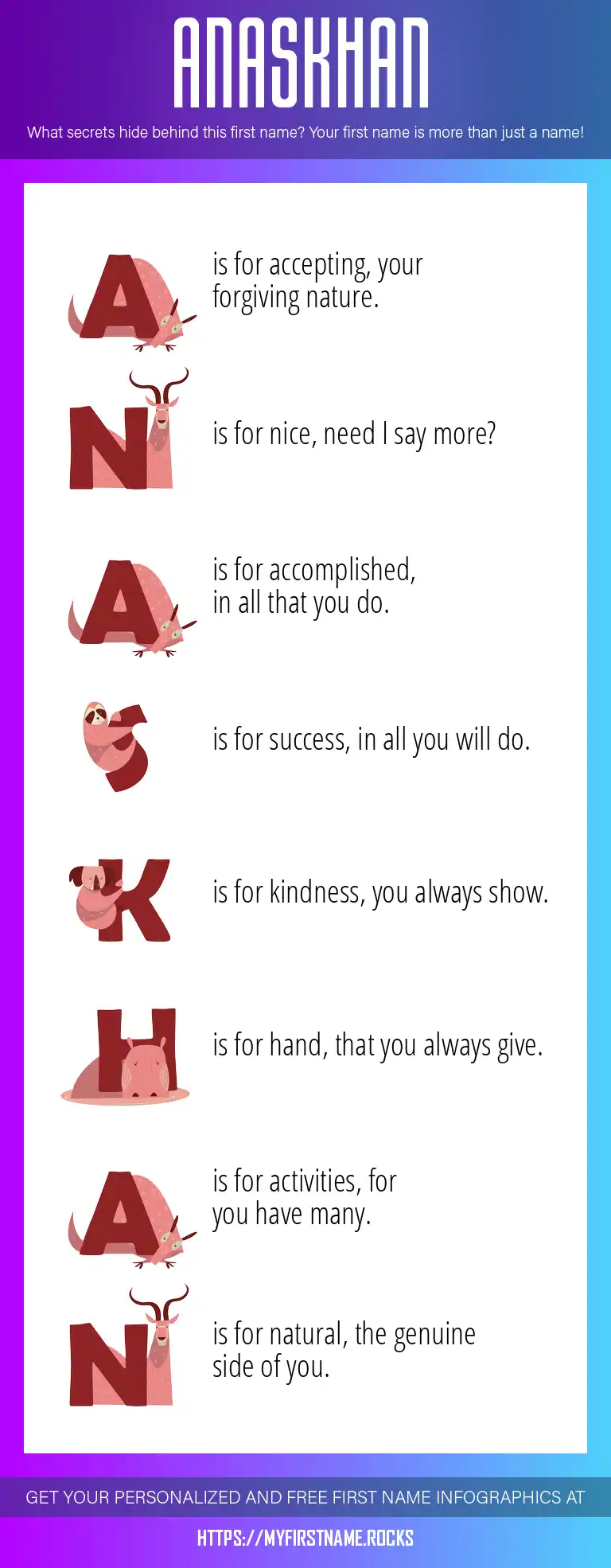 ANASKHAN

What secrets hide behind this first name? Your first name is more than just a name!

A is for accepting, your forgiving nature.

N is for nice, need I say more?

A is for accomplished, in all that you do.

S is for success, in all you will do.

K is for kindness, you always show.

H is for hand, that you always give.

A is for activities, for you have many.

N is for natural, the genuine side of you.

GET YOUR PERSONALIZED AND FREE FIRST NAME INFOGRAPHICS AT

HTTPS://MYFIRSTNAME.ROCKS