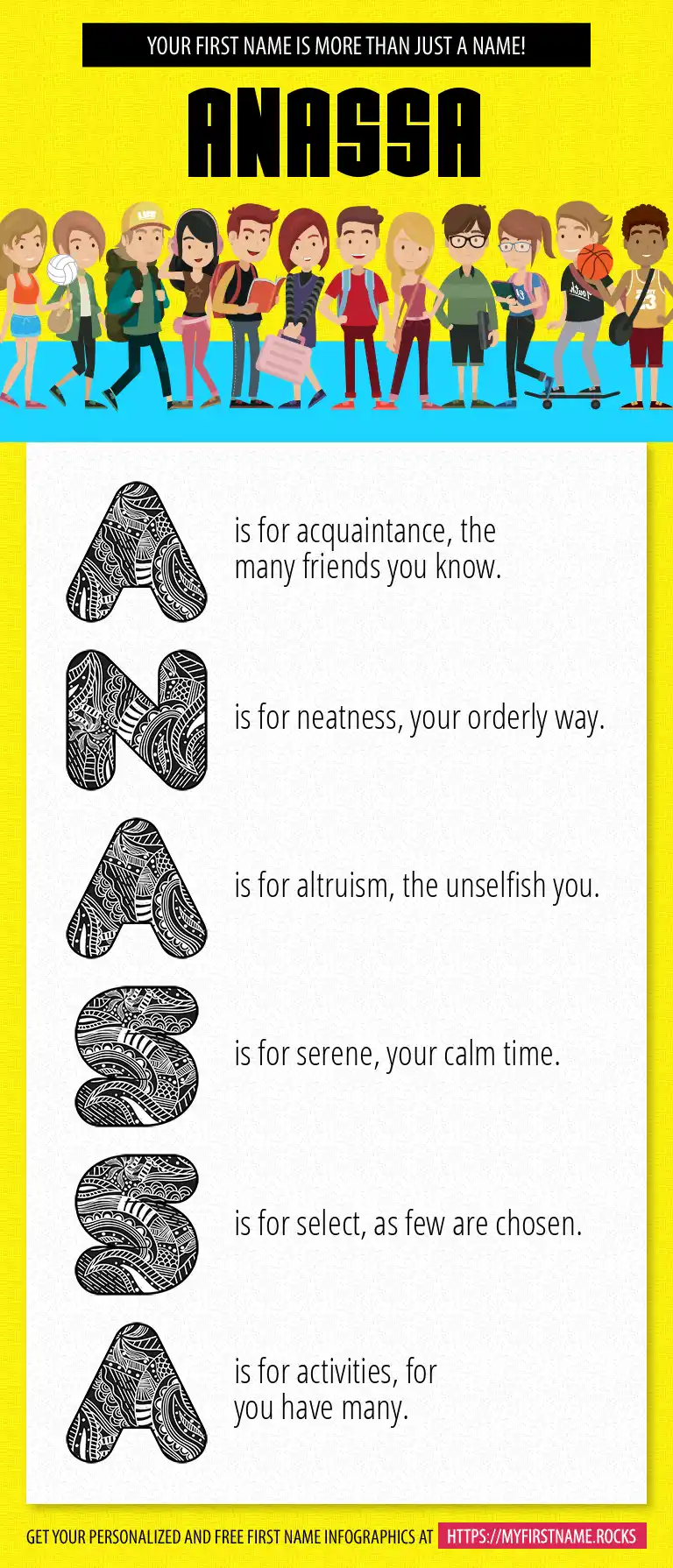 YOUR FIRST NAME IS MORE THAN JUST A NAME!

ANASSA

A is for acquaintance, the many friends you know.

N is for neatness, your orderly way.

A is for altruism, the unselfish you.

S is for serene, your calm time.

S is for select, as few are chosen.

A is for activities, for you have many.

GET YOUR PERSONALIZED AND FREE FIRST NAME INFOGRAPHICS AT HTTPS://MYFIRSTNAME.ROCKS