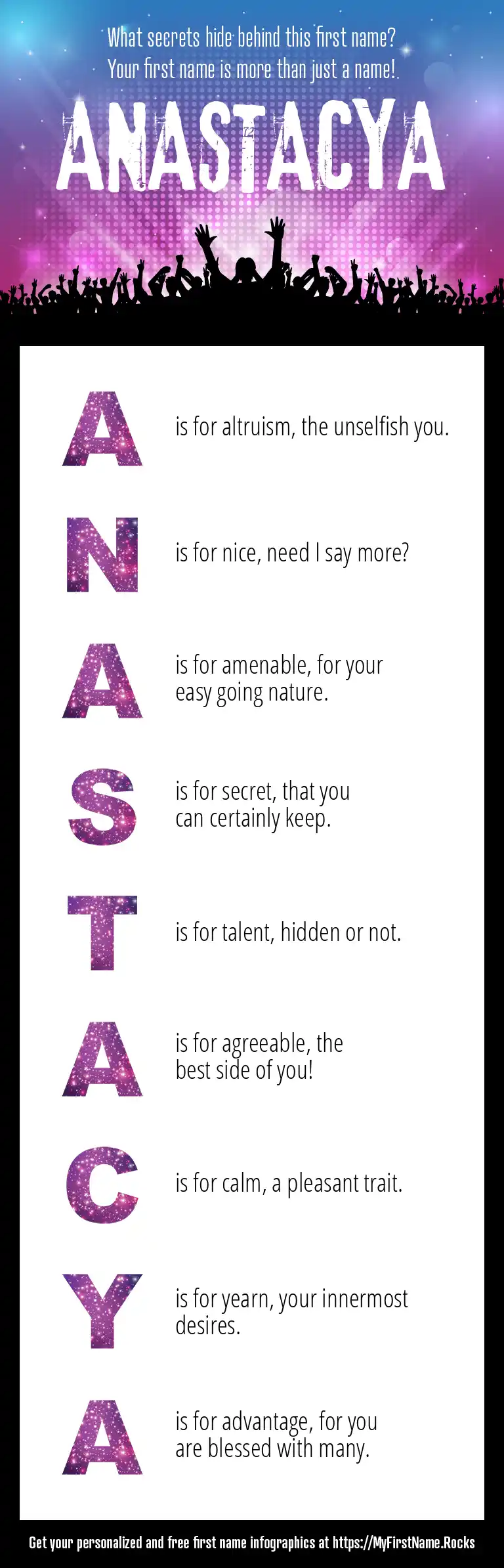 What secrets hide behind this first name?
Your first name is more than just a name!

ANASTACYA

A is for altruism, the unselfish you.

N is for nice, need I say more?

A is for amenable, for your easy going nature.

S is for secret, that you can certainly keep.

T is for talent, hidden or not.

A is for agreeable, the best side of you!

C is for calm, a pleasant trait.

Y is for yearn, your innermost desires.

A is for advantage, for you are blessed with many.

Get your personalized and free first name infographics at https://MyFirstName.Rocks