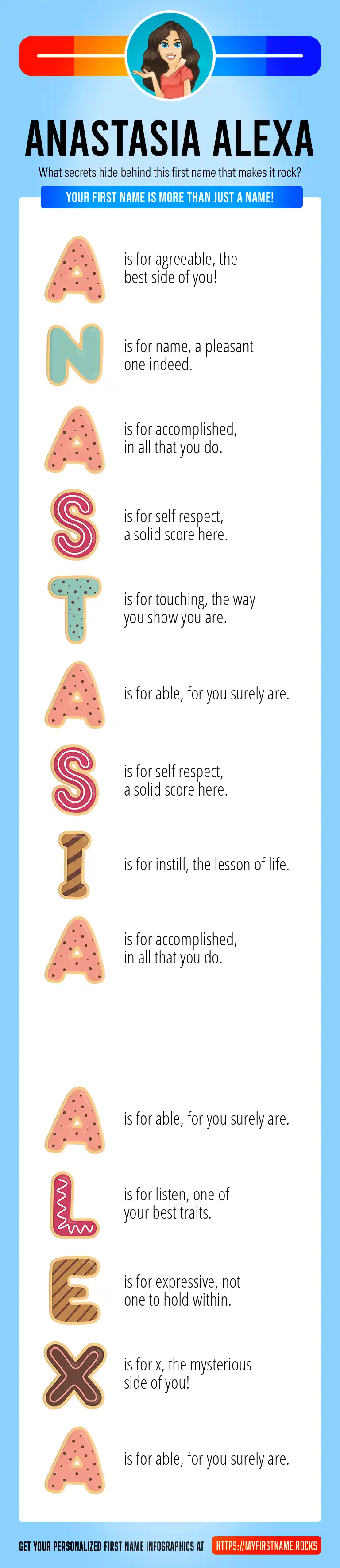 ANASTASIA ALEXA

What secrets hide behind this first name that makes it rock?

YOUR FIRST NAME IS MORE THAN JUST A NAME!

A is for agreeable, the best side of you!

N is for name, a pleasant one indeed.

A is for accomplished, in all that you do.

S is for self respect, a solid score here.

T is for touching, the way you show you are.

A is for able, for you surely are.

S is for self respect, a solid score here.

I is for instill, the lesson of life.

A is for accomplished, in all that you do.

A is for able, for you surely are.

L is for listen, one of your best traits.

E is for expressive, not one to hold within.

X is for x, the mysterious side of you!

A is for able, for you surely are.

GET YOUR PERSONALIZED FIRST NAME INFOGRAPHICS AT HTTPS://MYFIRSTNAME.ROCKS