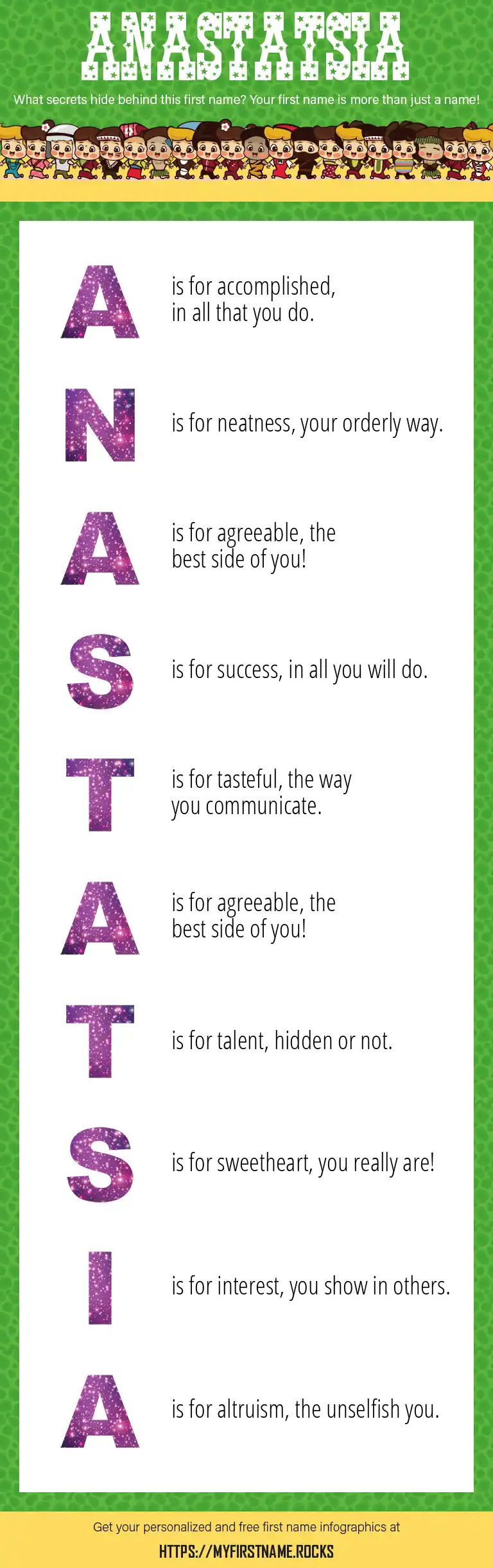 ANASTATSIA

What secrets hide behind this first name? Your first name is more than just a name!

A is for accomplished, in all that you do.

N is for neatness, your orderly way.

A is for agreeable, the best side of you!

S is for success, in all you will do.

T is for tasteful, the way you communicate.

A is for agreeable, the best side of you!

T is for talent, hidden or not.

S is for sweetheart, you really are!

I is for interest, you show in others.

A is for altruism, the unselfish you.

Get your personalized and free first name infographics at

HTTPS://MYFIRSTNAME.ROCKS