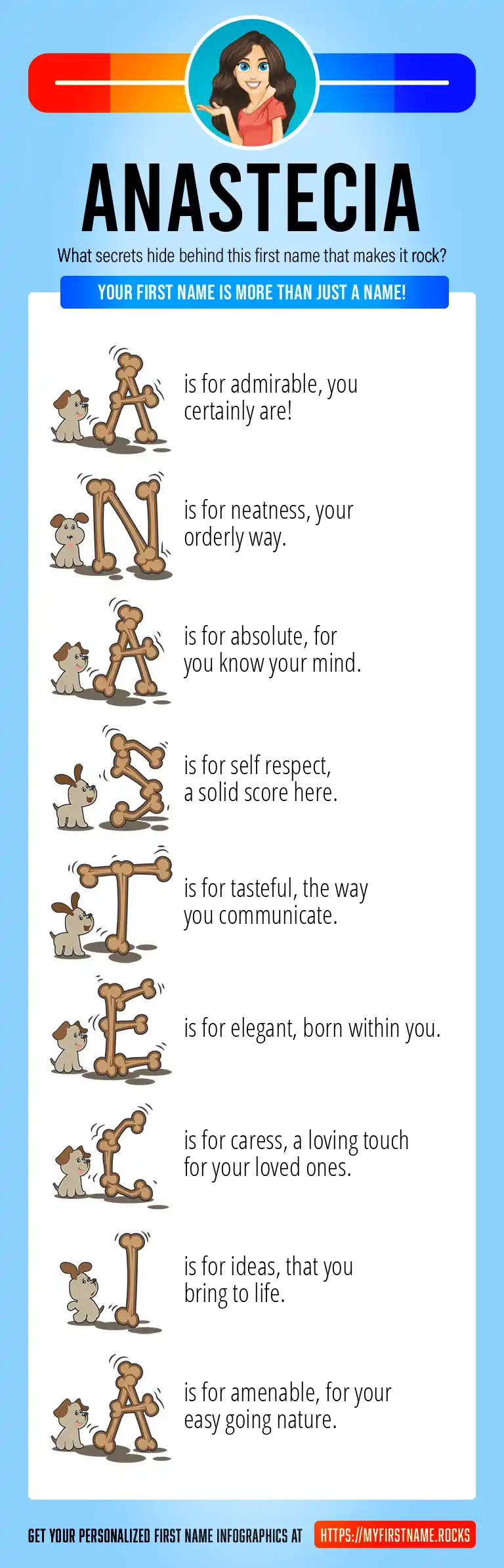 ANASTECIA

What secrets hide behind this first name that makes it rock?

YOUR FIRST NAME IS MORE THAN JUST A NAME!

A is for admirable, you certainly are!

N is for neatness, your orderly way.

A is for absolute, for you know your mind.

S is for self respect, a solid score here.

T is for tasteful, the way you communicate.

E is for elegant, born within you.

C is for caress, a loving touch for your loved ones.

I is for ideas, that you bring to life.

A is for amenable, for your easy going nature.

GET YOUR PERSONALIZED FIRST NAME INFOGRAPHICS AT HTTPS://MYFIRSTNAME.ROCKS