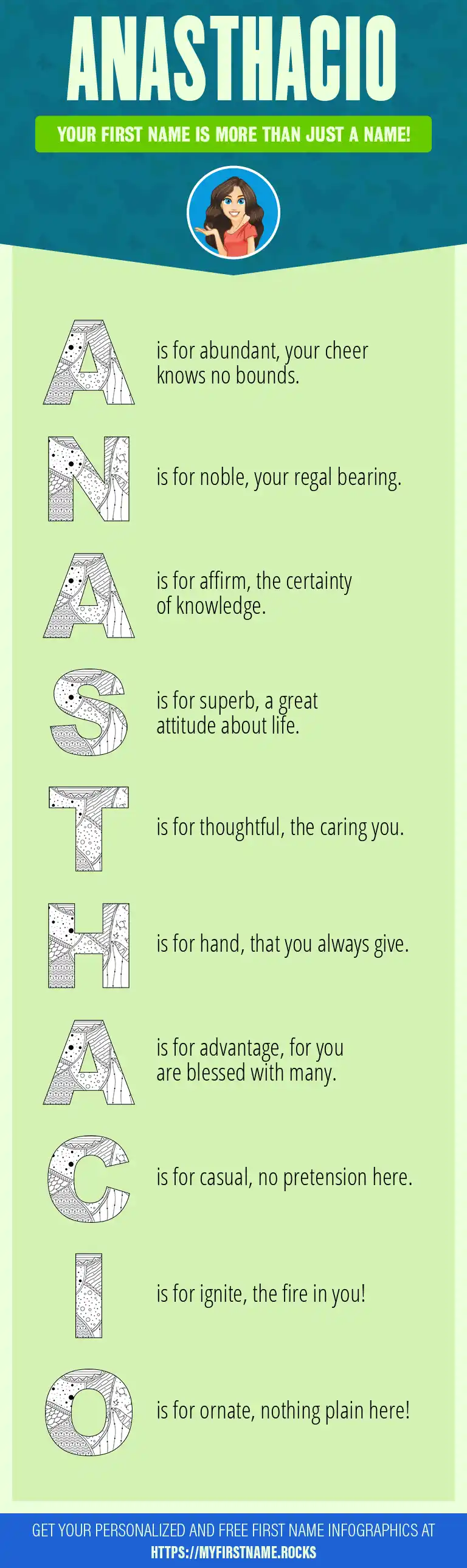 ANASTHACIO

YOUR FIRST NAME IS MORE THAN JUST A NAME!

A is for abundant, your cheer knows no bounds.

N is for noble, your regal bearing.

A is for affirm, the certainty of knowledge.

S is for superb, a great attitude about life.

T is for thoughtful, the caring you.

H is for hand, that you always give.

A is for advantage, for you are blessed with many.

C is for casual, no pretension here.

I is for ignite, the fire in you!

O is for ornate, nothing plain here!

GET YOUR PERSONALIZED AND FREE FIRST NAME INFOGRAPHICS AT HTTPS://MYFIRSTNAME.ROCKS