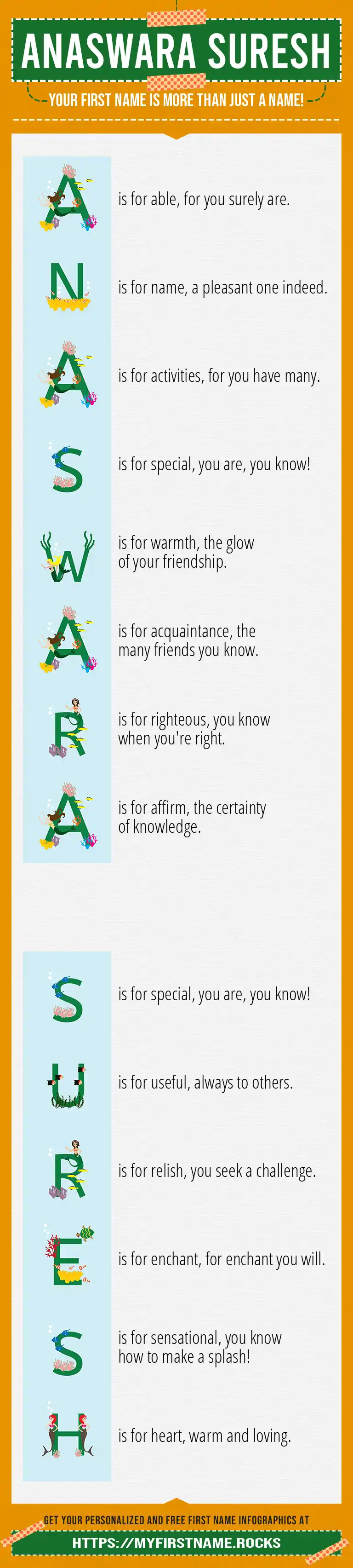 ANASWARA SURESH

YOUR FIRST NAME IS MORE THAN JUST A NAME!

A is for able, for you surely are.

N is for name, a pleasant one indeed.

A is for activities, for you have many.

S is for special, you are, you know!

W is for warmth, the glow of your friendship.

A is for acquaintance, the many friends you know.

R is for righteous, you know when you're right.

A is for affirm, the certainty of knowledge.

S is for special, you are, you know!

U is for useful, always to others.

R is for relish, you seek a challenge.

E is for enchant, for enchant you will.

S is for sensational, you know how to make a splash!

H is for heart, warm and loving.

GET YOUR PERSONALIZED AND FREE FIRST NAME INFOGRAPHICS AT

HTTPS://MYFIRSTNAME.ROCKS