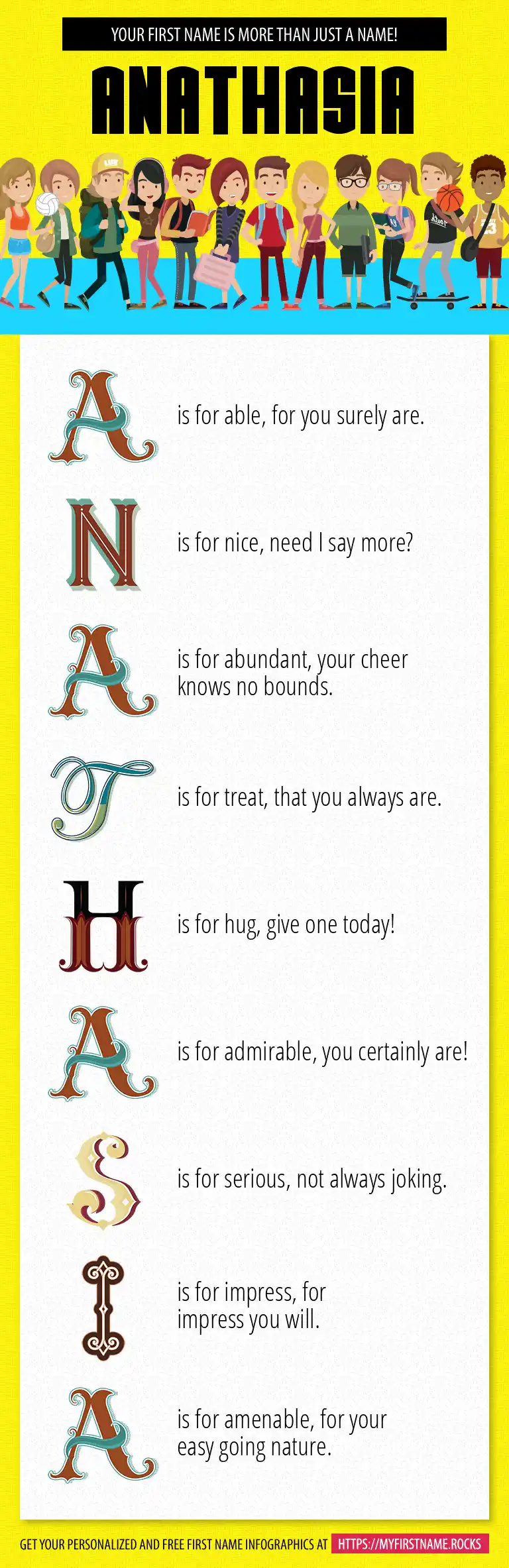 YOUR FIRST NAME IS MORE THAN JUST A NAME!

ANATHASIA

A is for able, for you surely are.

N is for nice, need I say more?

A is for abundant, your cheer knows no bounds.

T is for treat, that you always are.

H is for hug, give one today!

A is for admirable, you certainly are!

S is for serious, not always joking.

I is for impress, for impress you will.

A is for amenable, for your easy going nature.

GET YOUR PERSONALIZED AND FREE FIRST NAME INFOGRAPHICS AT HTTPS://MYFIRSTNAME.ROCKS