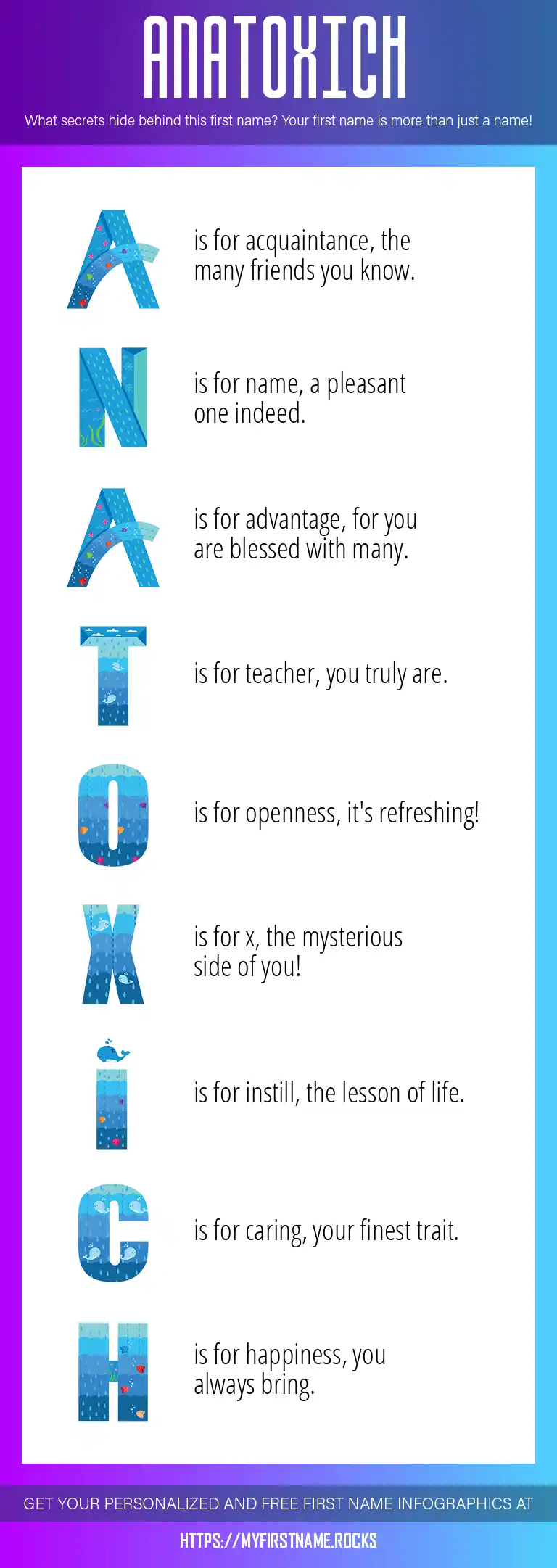 ANATOXICH

What secrets hide behind this first name? Your first name is more than just a name!

A is for acquaintance, the many friends you know.

N is for name, a pleasant one indeed.

A is for advantage, for you are blessed with many.

T is for teacher, you truly are.

O is for openness, it's refreshing!

X is for x, the mysterious side of you!

I is for instill, the lesson of life.

C is for caring, your finest trait.

H is for happiness, you always bring.

GET YOUR PERSONALIZED AND FREE FIRST NAME INFOGRAPHICS AT

HTTPS://MYFIRSTNAME.ROCKS