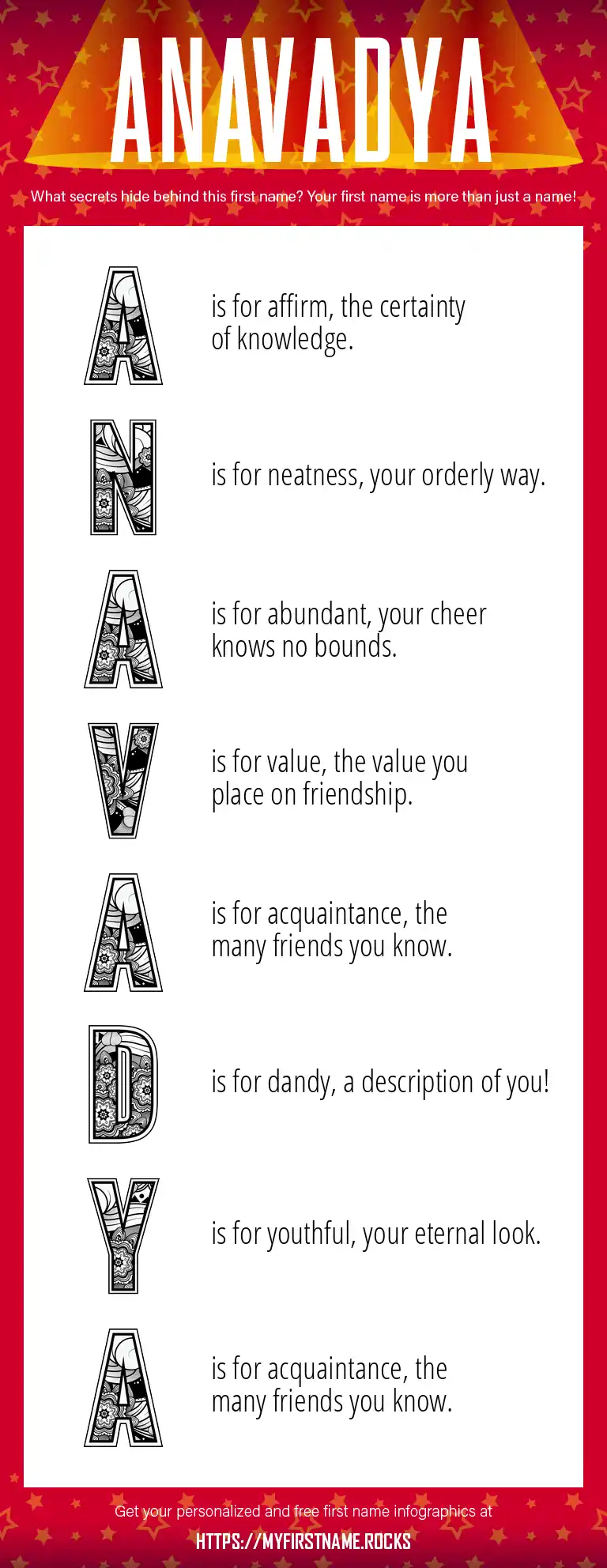 ANAVADYA

What secrets hide behind this first name? Your first name is more than just a name!

A is for affirm, the certainty of knowledge.

N is for neatness, your orderly way.

A is for abundant, your cheer knows no bounds.

V is for value, the value you place on friendship.

A is for acquaintance, the many friends you know.

D is for dandy, a description of you!

Y is for youthful, your eternal look.

A is for acquaintance, the many friends you know.

Get your personalized and free first name infographics at

HTTPS://MYFIRSTNAME.ROCKS