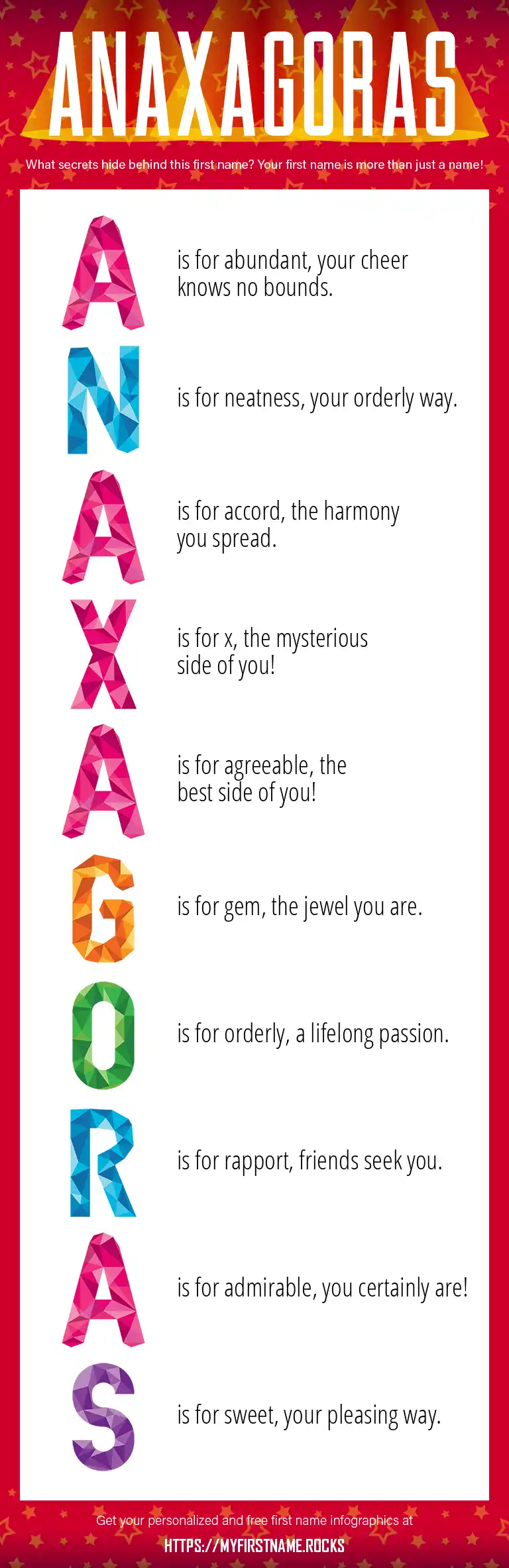 ANAXAGORAS

What secrets hide behind this first name? Your first name is more than just a name!

A is for abundant, your cheer knows no bounds.

N is for neatness, your orderly way.

A is for accord, the harmony you spread.

X is for x, the mysterious side of you!

A is for agreeable, the best side of you!

G is for gem, the jewel you are.

O is for orderly, a lifelong passion.

R is for rapport, friends seek you.

A is for admirable, you certainly are!

S is for sweet, your pleasing way.

Get your personalized and free first name infographics at

HTTPS://MYFIRSTNAME.ROCKS