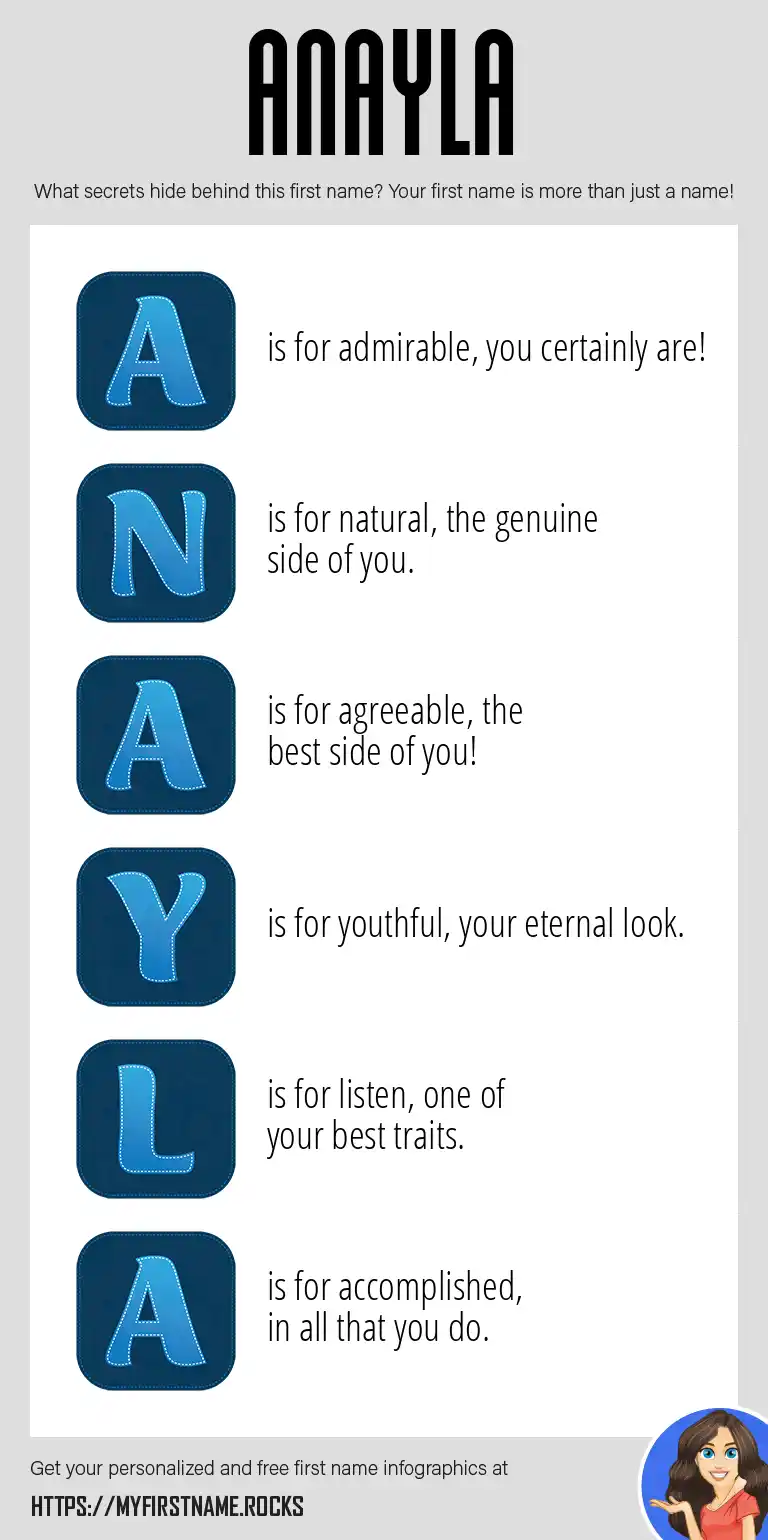 ANAYLA

What secrets hide behind this first name? Your first name is more than just a name!

A is for admirable, you certainly are!

N is for natural, the genuine side of you.

A is for agreeable, the best side of you!

Y is for youthful, your eternal look.

L is for listen, one of your best traits.

A is for accomplished, in all that you do.

Get your personalized and free first name infographics at

HTTPS://MYFIRSTNAME.ROCKS