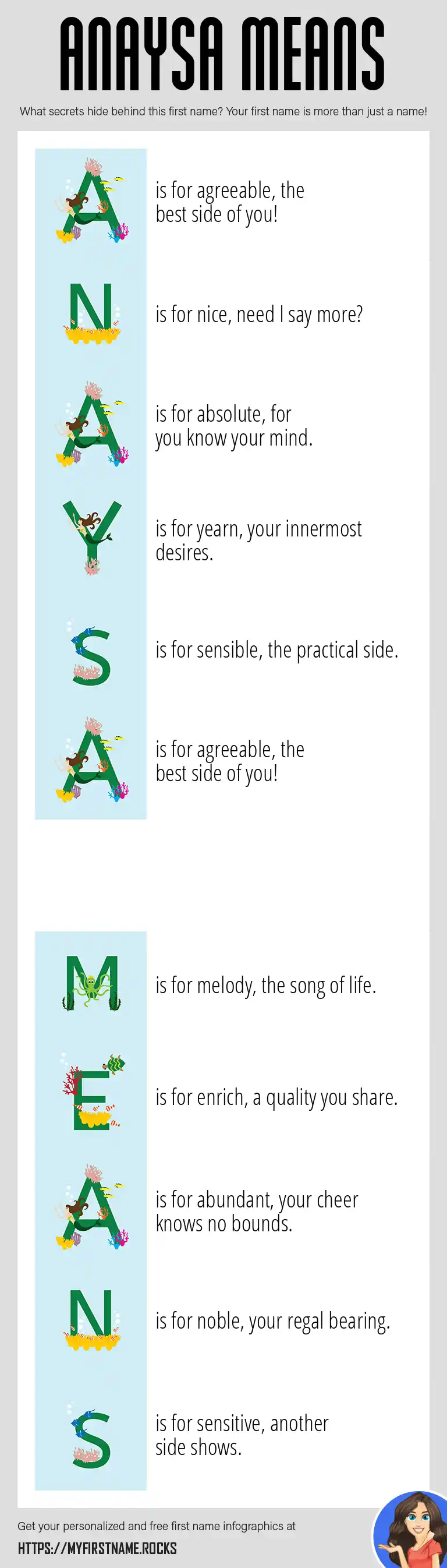 ANAYSA MEANS

What secrets hide behind this first name? Your first name is more than just a name!

A

is for agreeable, the best side of you!

N

is for nice, need I say more?

A

is for absolute, for you know your mind.

Y

is for yearn, your innermost desires.

S

is for sensible, the practical side.

A

is for agreeable, the best side of you!

M

is for melody, the song of life.

E

is for enrich, a quality you share.

A

is for abundant, your cheer knows no bounds.

N

is for noble, your regal bearing.

S

is for sensitive, another side shows.

Get your personalized and free first name infographics at

HTTPS://MYFIRSTNAME.ROCKS