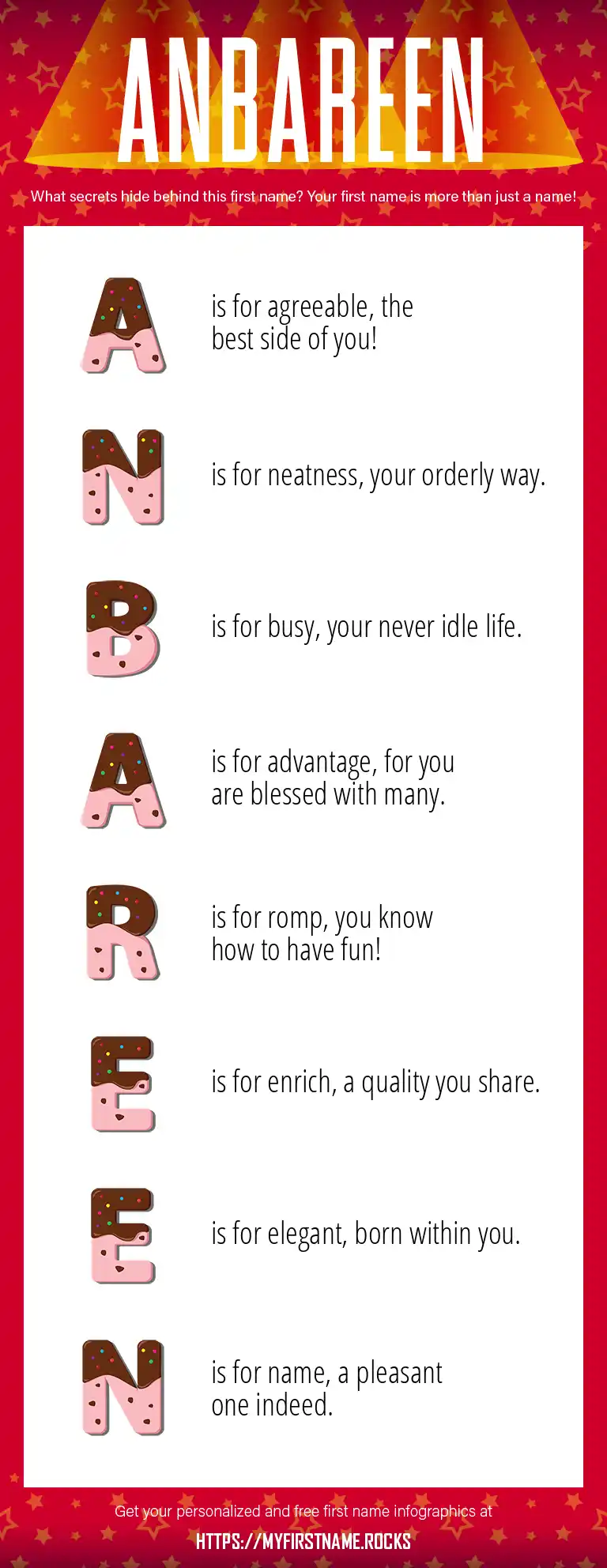 ANBAREEN

What secrets hide behind this first name? Your first name is more than just a name!

A is for agreeable, the best side of you!

N is for neatness, your orderly way.

B is for busy, your never idle life.

A is for advantage, for you are blessed with many.

R is for romp, you know how to have fun!

E is for enrich, a quality you share.

E is for elegant, born within you.

N is for name, a pleasant one indeed.

Get your personalized and free first name infographics at

HTTPS://MYFIRSTNAME.ROCKS