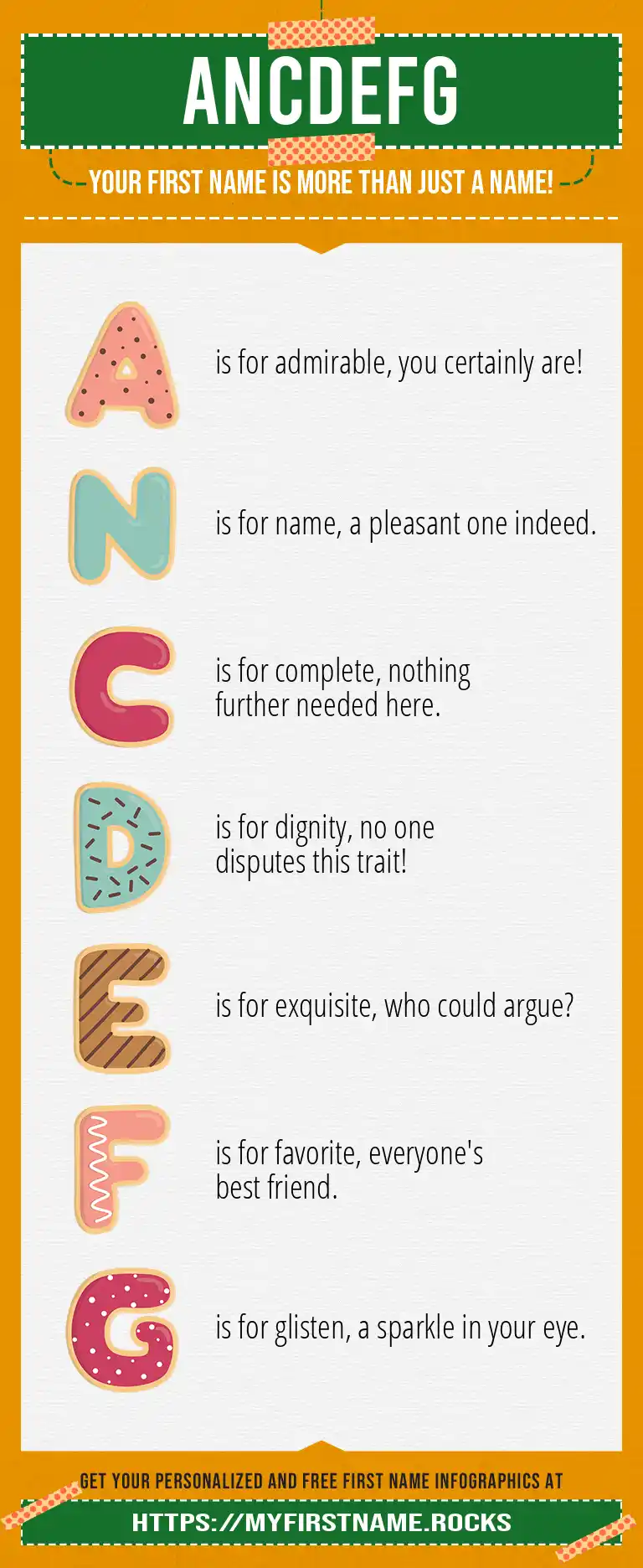 ANCDEFG

YOUR FIRST NAME IS MORE THAN JUST A NAME!

A is for admirable, you certainly are!

N is for name, a pleasant one indeed.

C is for complete, nothing further needed here.

D is for dignity, no one disputes this trait!

E is for exquisite, who could argue?

F is for favorite, everyone's best friend.

G is for glisten, a sparkle in your eye.

GET YOUR PERSONALIZED AND FREE FIRST NAME INFOGRAPHICS AT

HTTPS://MYFIRSTNAME.ROCKS