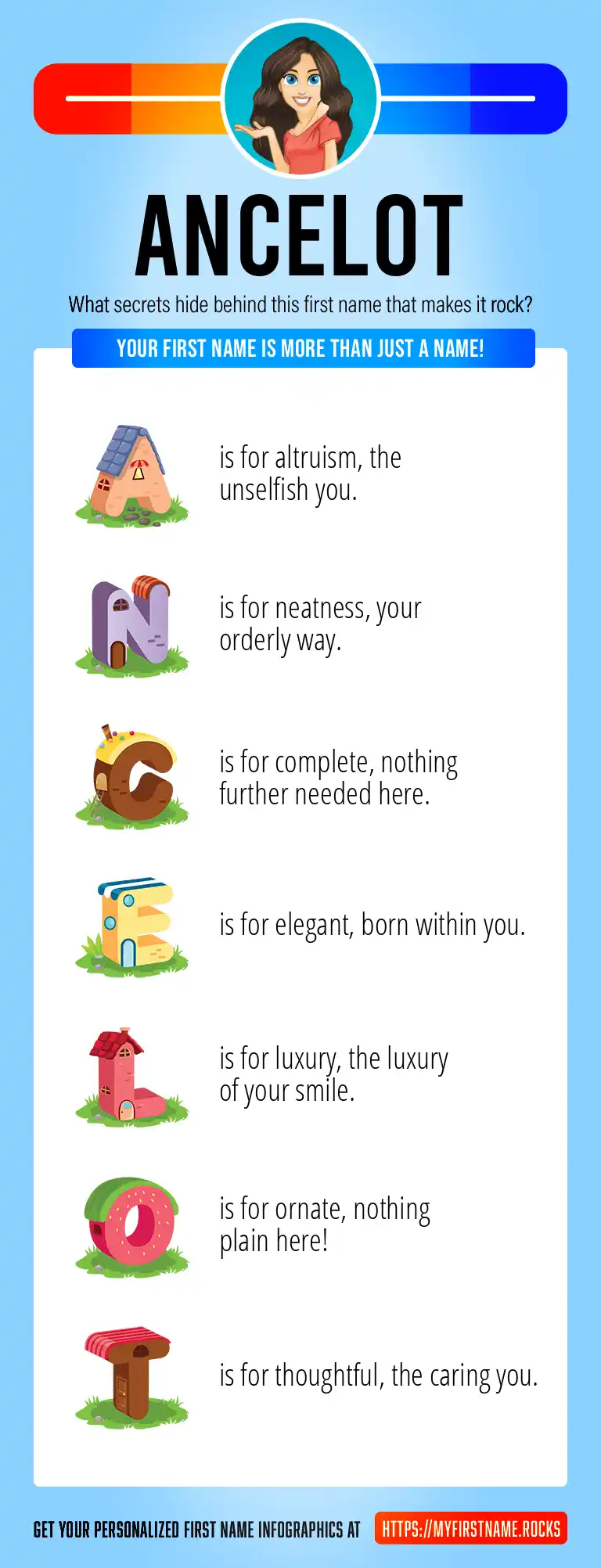 ANCELOT

What secrets hide behind this first name that makes it rock?

YOUR FIRST NAME IS MORE THAN JUST A NAME!

A is for altruism, the unselfish you.

N is for neatness, your orderly way.

C is for complete, nothing further needed here.

E is for elegant, born within you.

L is for luxury, the luxury of your smile.

O is for ornate, nothing plain here!

T is for thoughtful, the caring you.

GET YOUR PERSONALIZED FIRST NAME INFOGRAPHICS AT HTTPS://MYFIRSTNAME.ROCKS