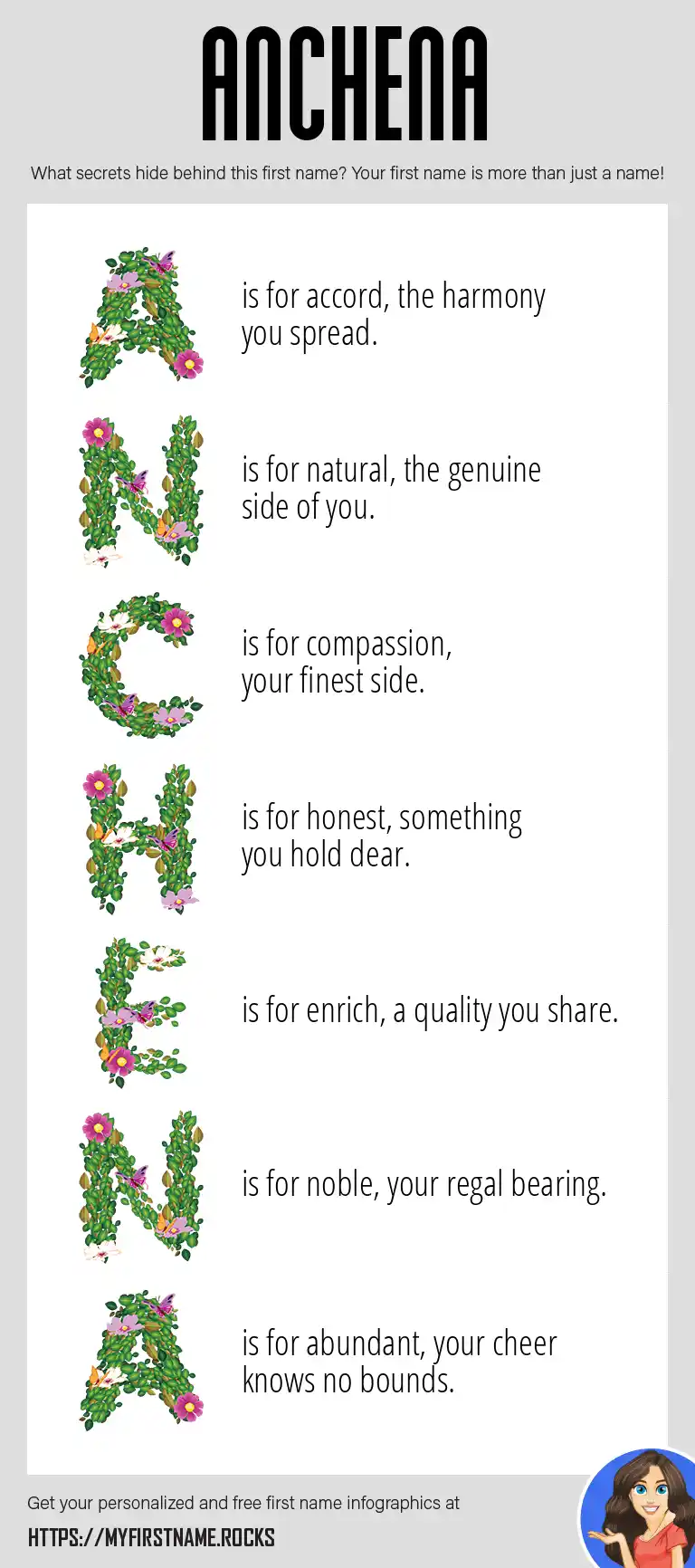 ANCHENA

What secrets hide behind this first name? Your first name is more than just a name!

A is for accord, the harmony you spread.

N is for natural, the genuine side of you.

C is for compassion, your finest side.

H is for honest, something you hold dear.

E is for enrich, a quality you share.

N is for noble, your regal bearing.

A is for abundant, your cheer knows no bounds.

Get your personalized and free first name infographics at

HTTPS://MYFIRSTNAME.ROCKS