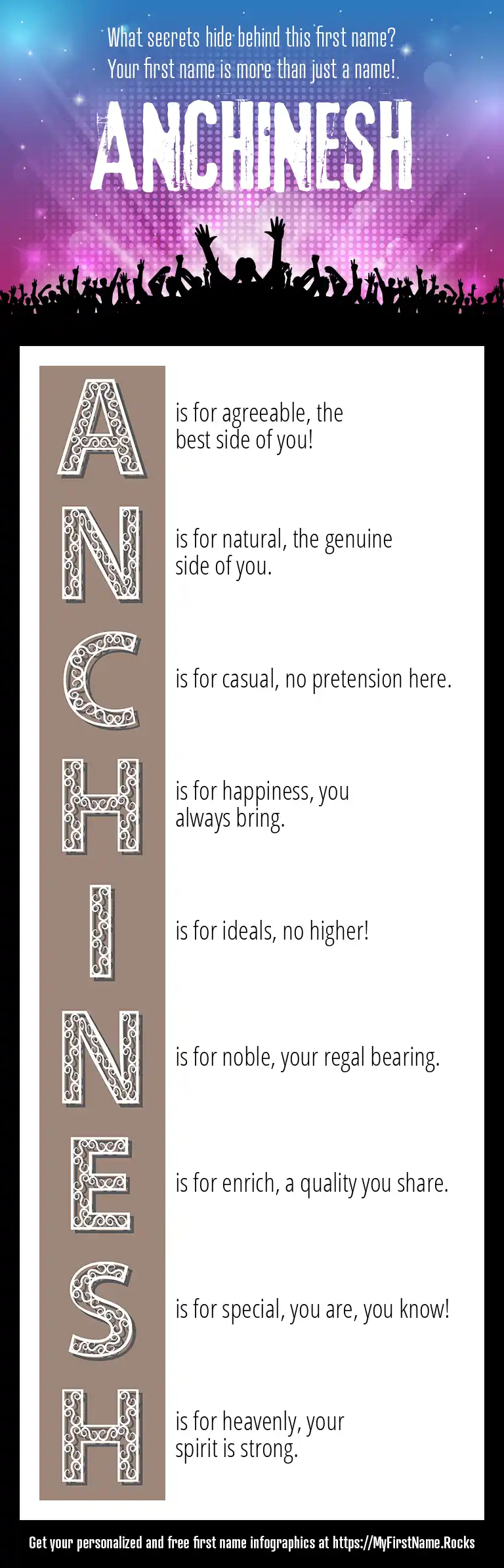 What secrets hide behind this first name?
Your first name is more than just a name!

ANCHINESH

A is for agreeable, the best side of you!

N is for natural, the genuine side of you.

C is for casual, no pretension here.

H is for happiness, you always bring.

I is for ideals, no higher!

N is for noble, your regal bearing.

E is for enrich, a quality you share.

S is for special, you are, you know!

H is for heavenly, your spirit is strong.

Get your personalized and free first name infographics at https://MyFirstName.Rocks