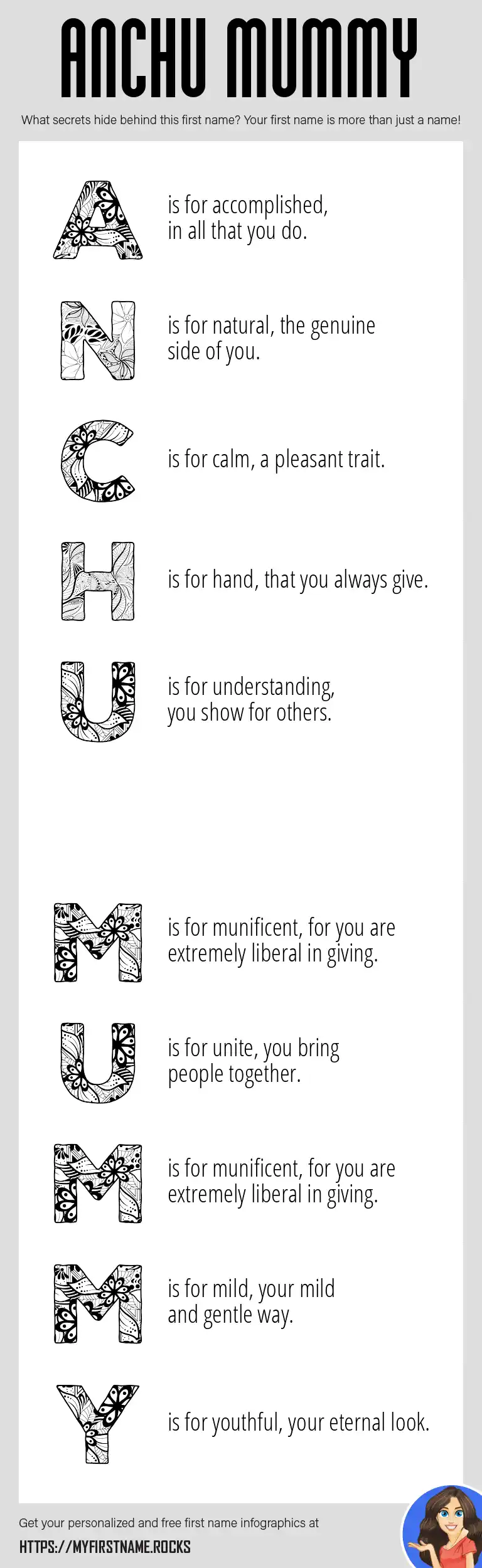 ANCHU MUMMY

What secrets hide behind this first name? Your first name is more than just a name!

A is for accomplished, in all that you do.

N is for natural, the genuine side of you.

C is for calm, a pleasant trait.

H is for hand, that you always give.

U is for understanding, you show for others.

M is for munificent, for you are extremely liberal in giving.

U is for unite, you bring people together.

M is for munificent, for you are extremely liberal in giving.

M is for mild, your mild and gentle way.

Y is for youthful, your eternal look.

Get your personalized and free first name infographics at

HTTPS://MYFIRSTNAME.ROCKS