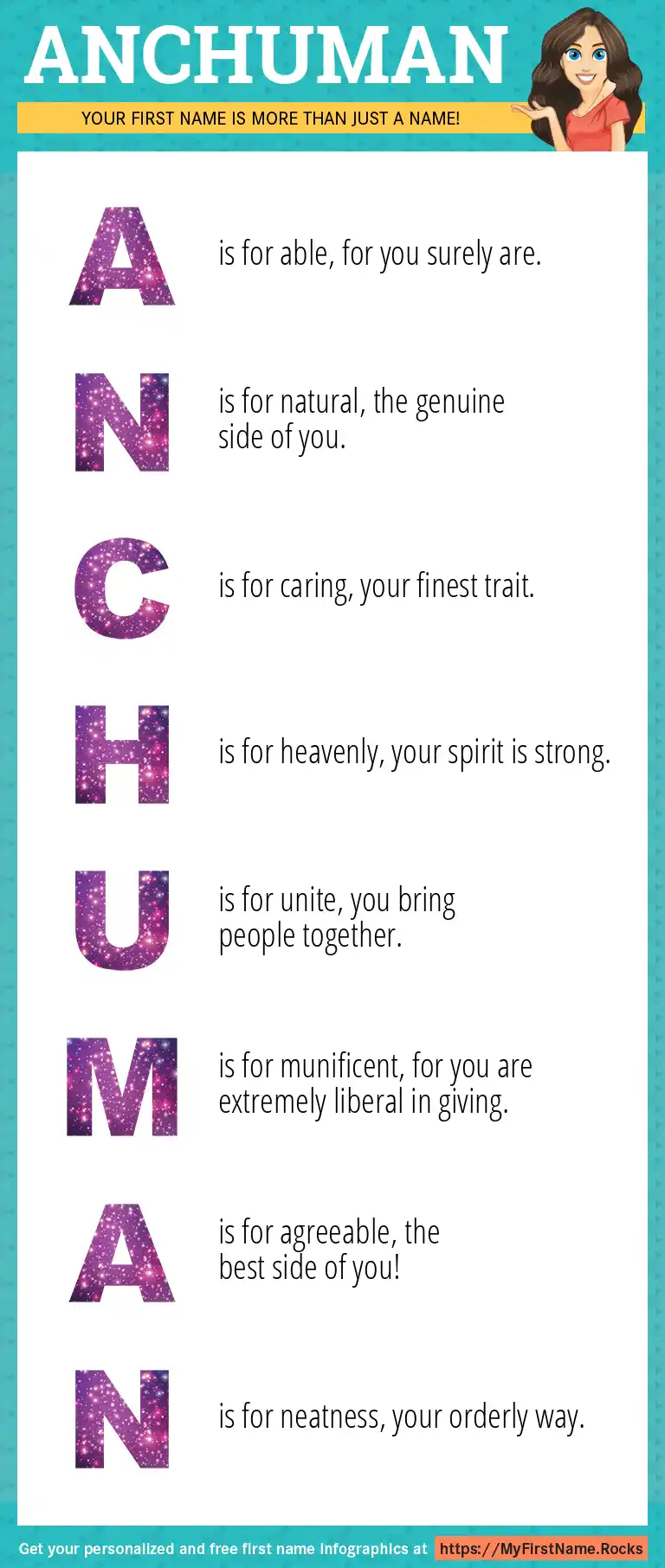 ANCHUMAN

YOUR FIRST NAME IS MORE THAN JUST A NAME!

A is for able, for you surely are.

N is for natural, the genuine side of you.

C is for caring, your finest trait.

H is for heavenly, your spirit is strong.

U is for unite, you bring people together.

M is for munificent, for you are extremely liberal in giving.

A is for agreeable, the best side of you!

N is for neatness, your orderly way.

Get your personalized and free first name infographics at https://MyFirstName.Rocks