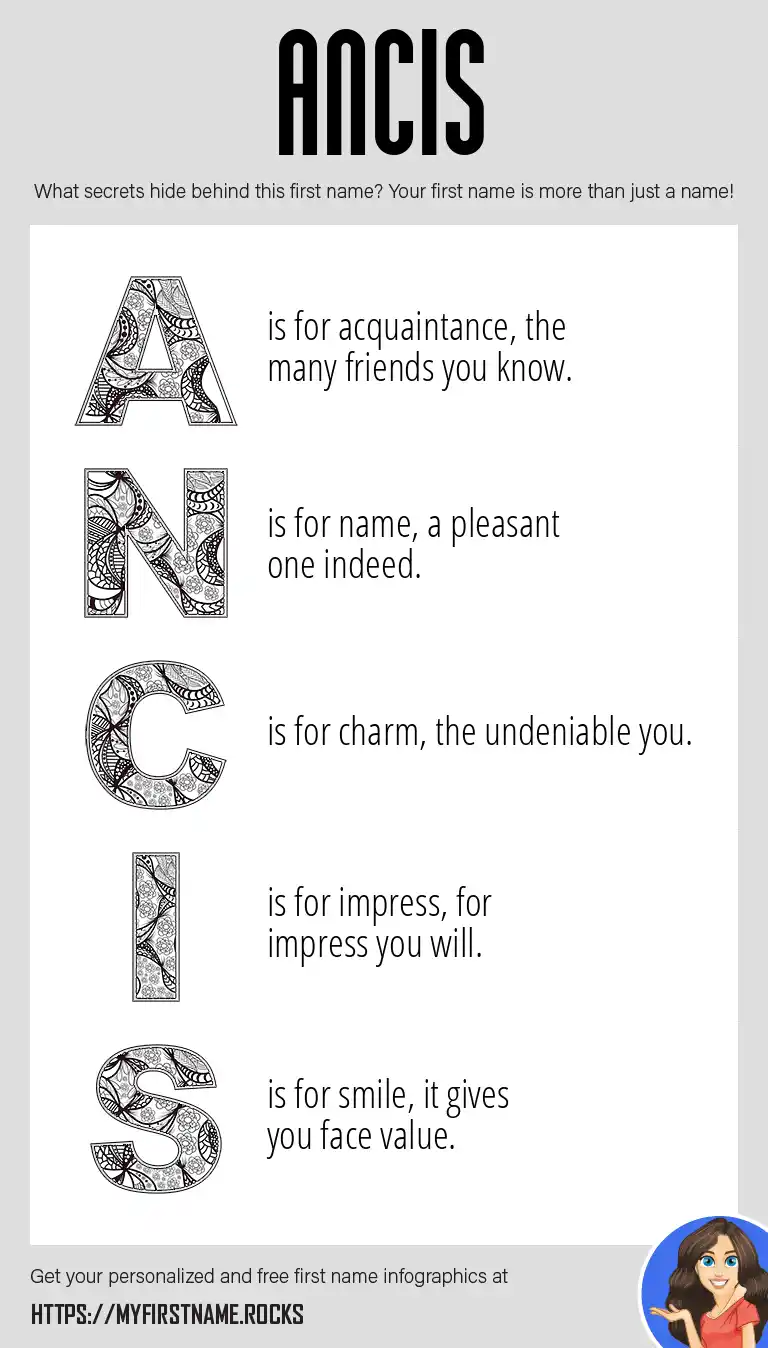 ANCIS

What secrets hide behind this first name? Your first name is more than just a name!

A is for acquaintance, the many friends you know.

N is for name, a pleasant one indeed.

C is for charm, the undeniable you.

I is for impress, for impress you will.

S is for smile, it gives you face value.

Get your personalized and free first name infographics at

HTTPS://MYFIRSTNAME.ROCKS