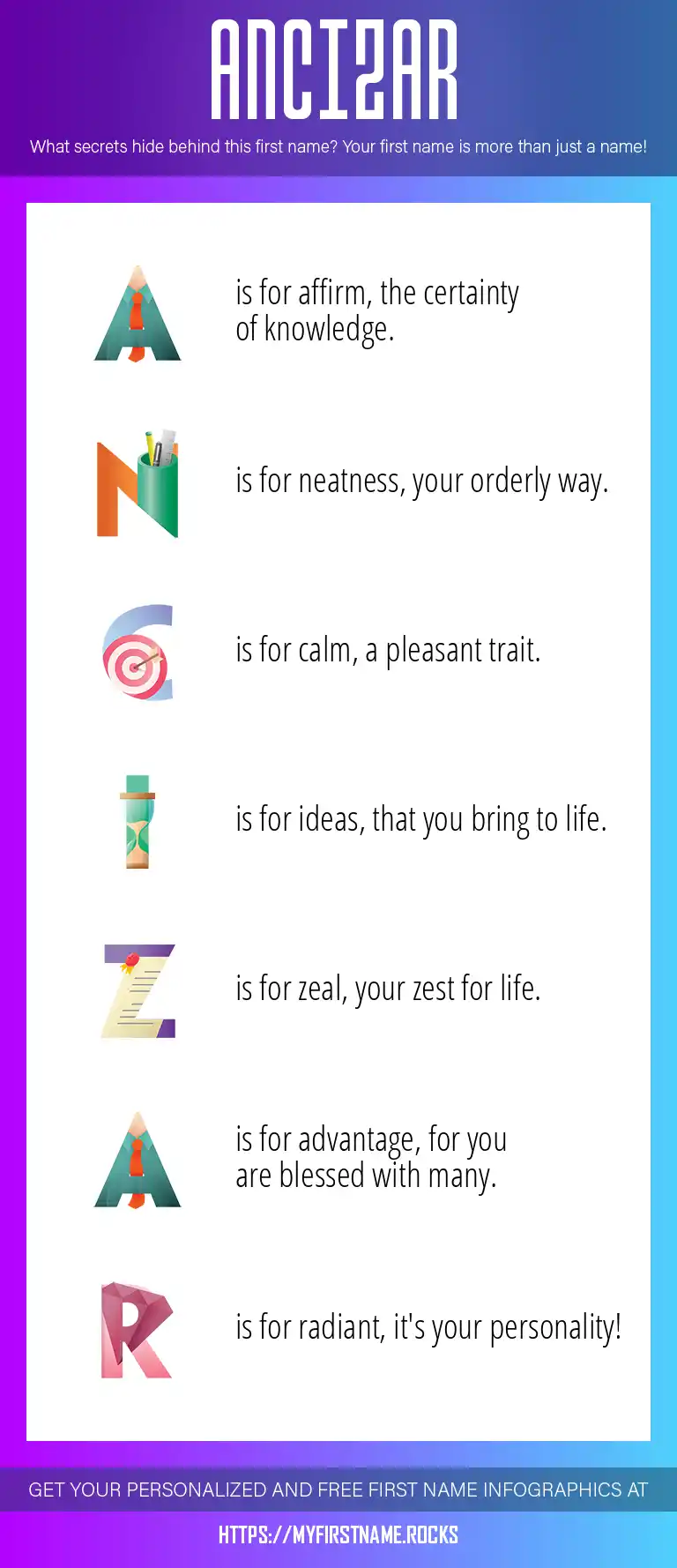 ANCIZAR

What secrets hide behind this first name? Your first name is more than just a name!

A is for affirm, the certainty of knowledge.

N is for neatness, your orderly way.

C is for calm, a pleasant trait.

I is for ideas, that you bring to life.

Z is for zeal, your zest for life.

A is for advantage, for you are blessed with many.

R is for radiant, it's your personality!

GET YOUR PERSONALIZED AND FREE FIRST NAME INFOGRAPHICS AT

HTTPS://MYFIRSTNAME.ROCKS