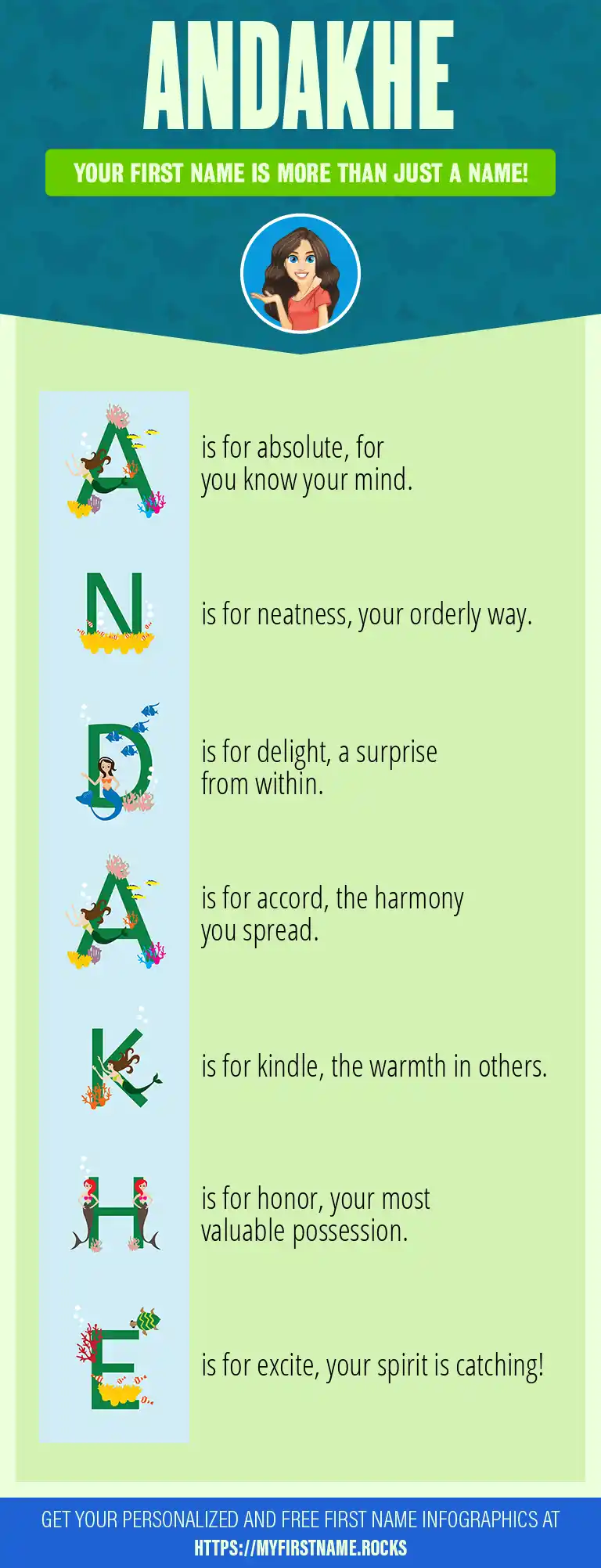 ANDAKHE

YOUR FIRST NAME IS MORE THAN JUST A NAME!

A is for absolute, for you know your mind.

N is for neatness, your orderly way.

D is for delight, a surprise from within.

A is for accord, the harmony you spread.

K is for kindle, the warmth in others.

H is for honor, your most valuable possession.

E is for excite, your spirit is catching!

GET YOUR PERSONALIZED AND FREE FIRST NAME INFOGRAPHICS AT HTTPS://MYFIRSTNAME.ROCKS